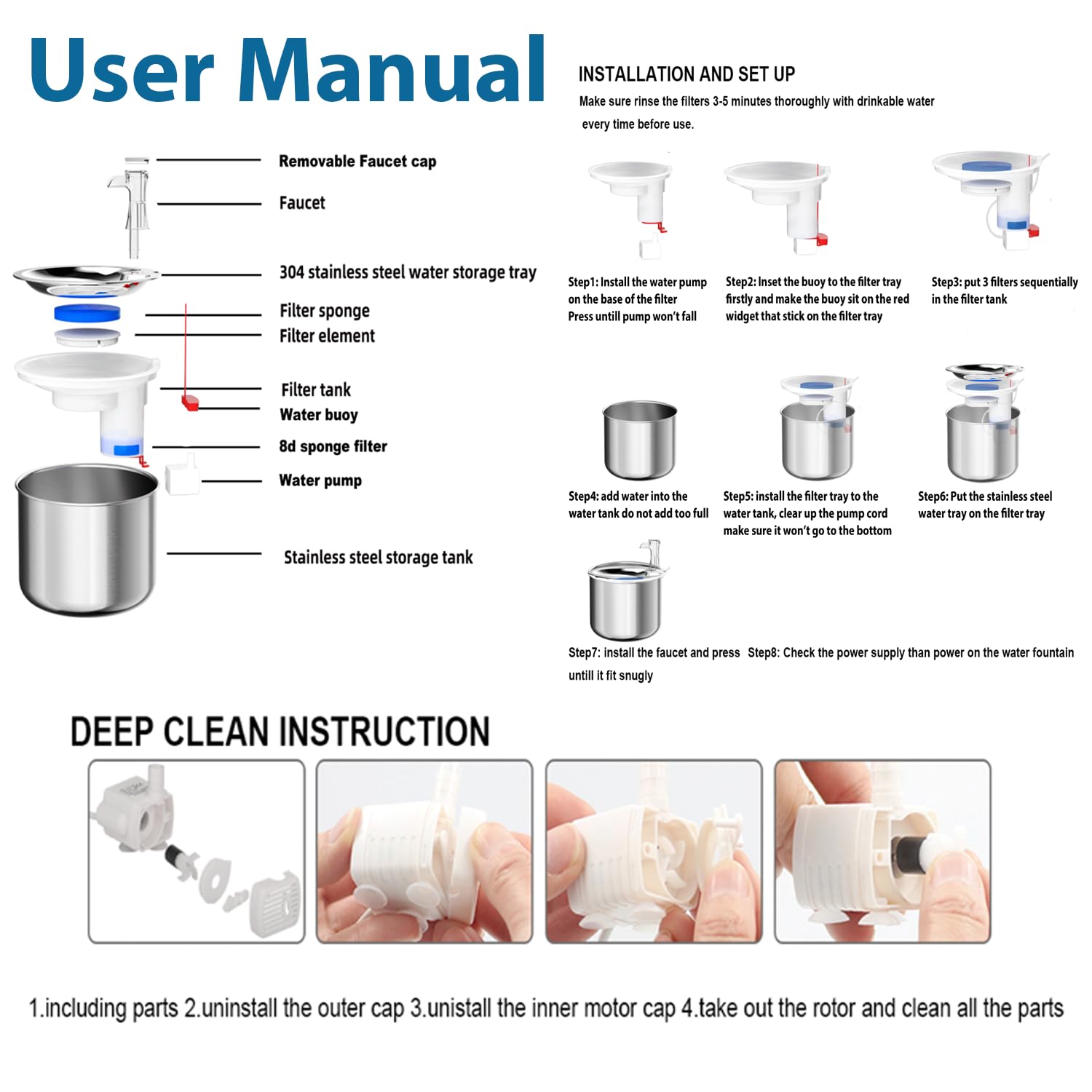 User Manual

Removable Faucet cap
Faucet
304 stainless steel water storage tray
Filter sponge
Filter element
Filter tank
Water buoy
8d sponge filter
Water pump
Stainless steel storage tank

INSTALLATION AND SET UP

Make sure rinse the filters 3-5 minutes thoroughly with drinkable water every time before use.

Step1: Install the water pump on the base of the filter Press untill pump won't fall

Step2: Inset the buoy to the filter tray firstly and make the buoy sit on the red widget that stick on the filter tray

Step3: put 3 filters sequentially in the filter tank

Step4: add water into the water tank do not add too full

Step5: install the filter tray to the water tank, clear up the pump cord make sure it won't go to the bottom

Step6: Put the stainless steel water tray on the filter tray

Step7: install the faucet and press untill it fit snugly

Step8: Check the power supply than power on the water fountain

DEEP CLEAN INSTRUCTION

1.including parts 2.uninstall the outer cap 3.unistall the inner motor cap 4.take out the rotor and clean all the parts