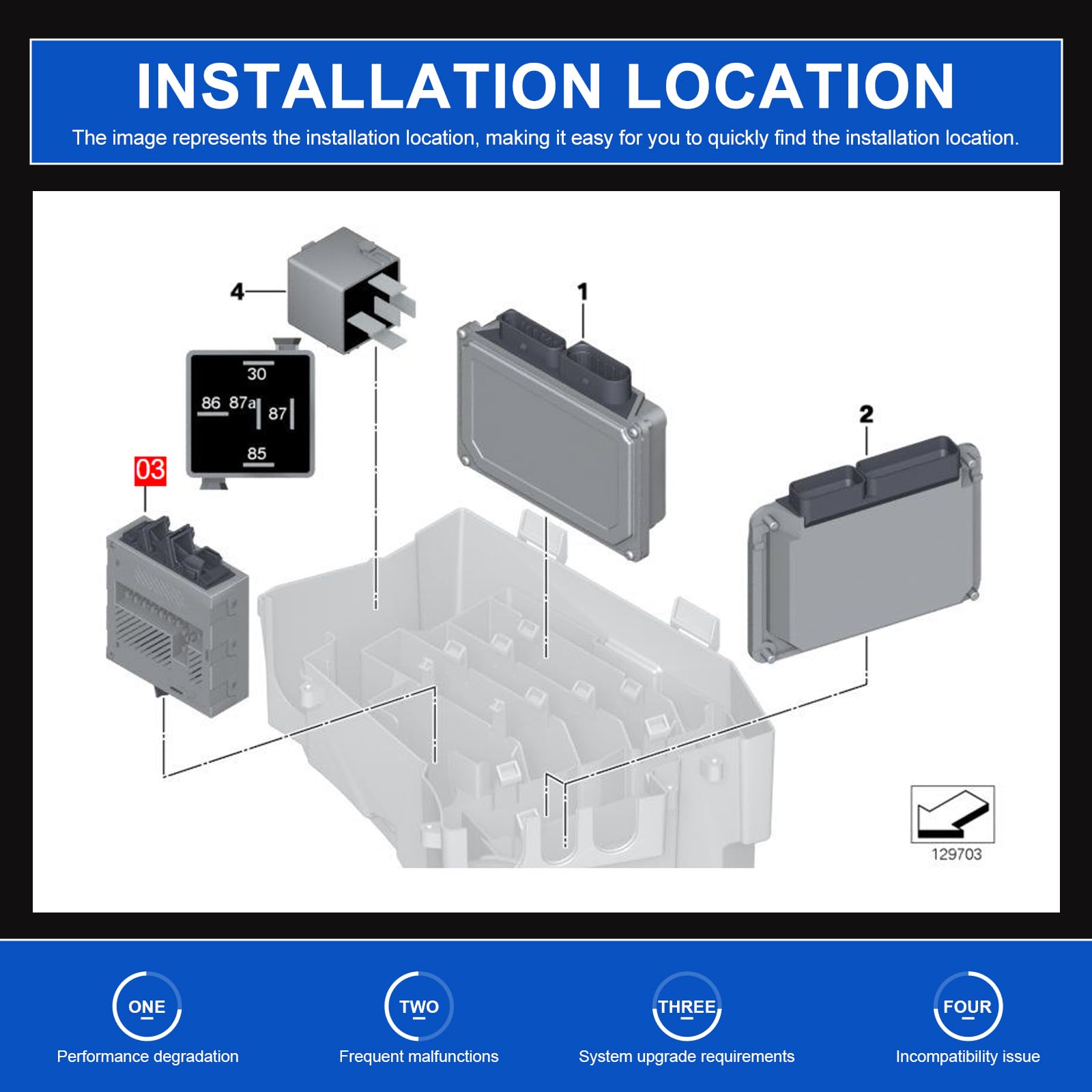 INSTALLATION LOCATION
The image represents the installation location, making it easy for you to quickly find the installation location.

4
1
30
86 87a 87
85
2
03
129703

ONE
Performance degradation

TWO
Frequent malfunctions

THREE
System upgrade requirements

FOUR
Incompatibility issue