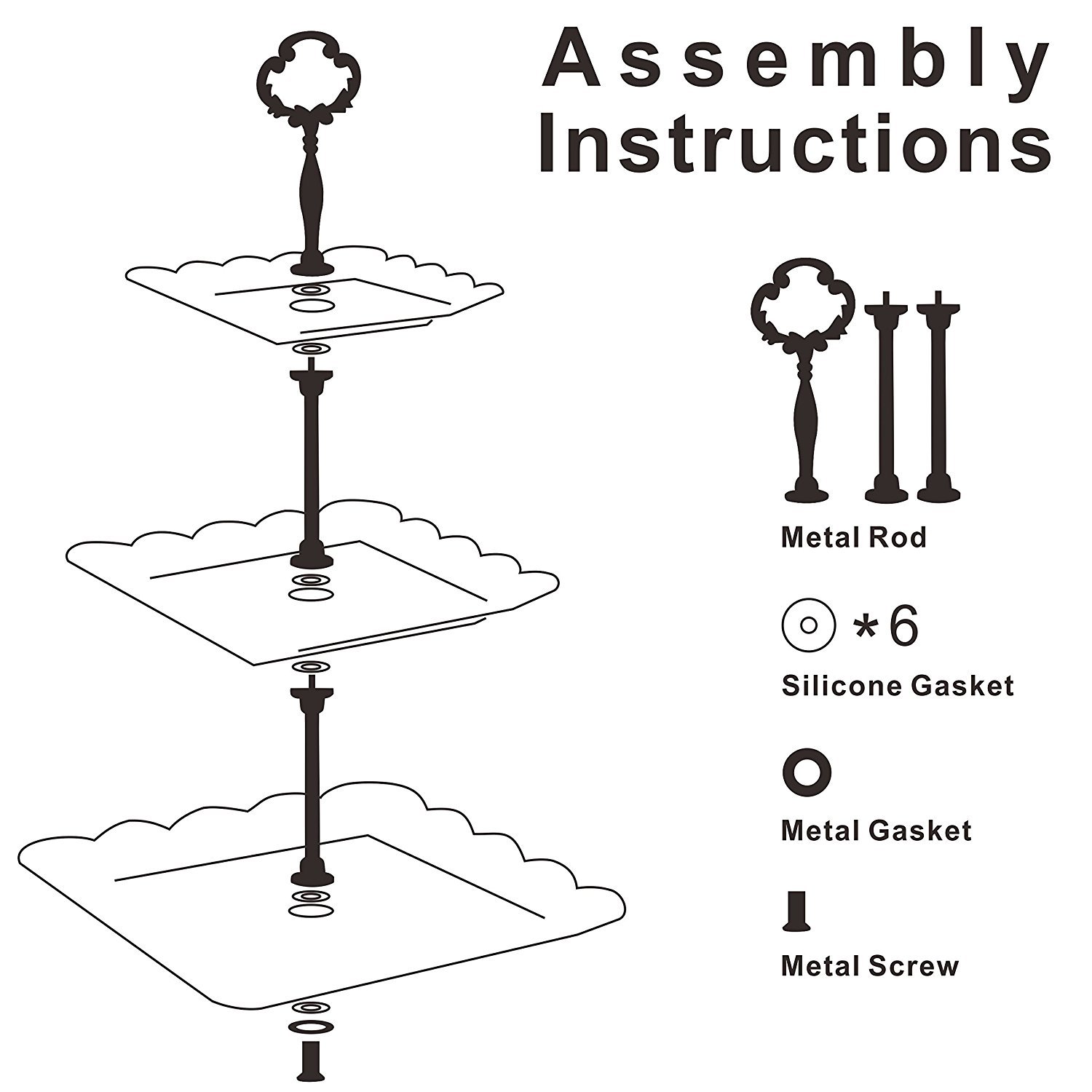 Assembly Instructions

Metal Rod

*6

Silicone Gasket

Metal Gasket

Metal Screw