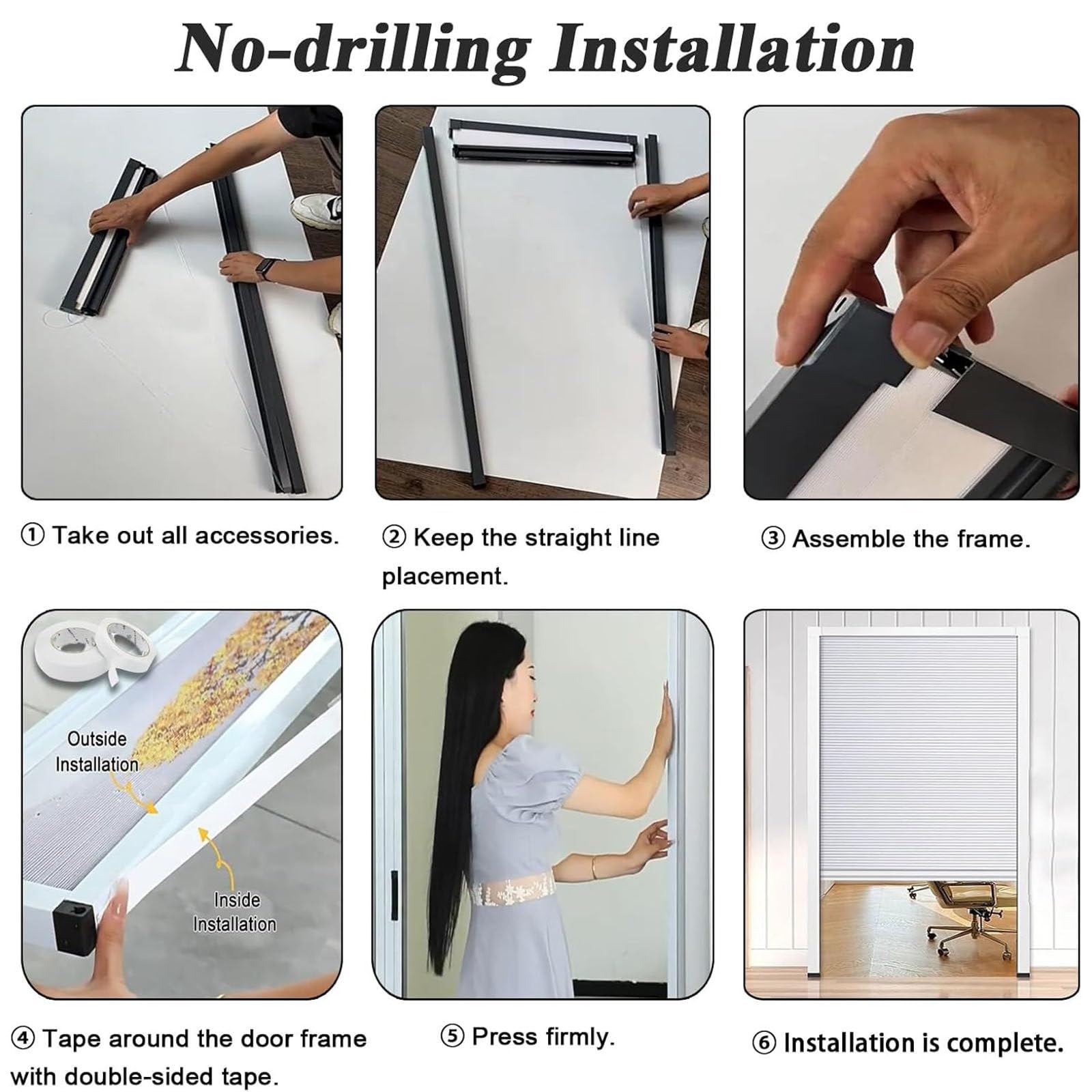 No-drilling Installation

① Take out all accessories.

② Keep the straight line placement.

③ Assemble the frame.

Outside Installation

Inside Installation

④ Tape around the door frame with double-sided tape.

⑤ Press firmly.

⑥ Installation is complete.