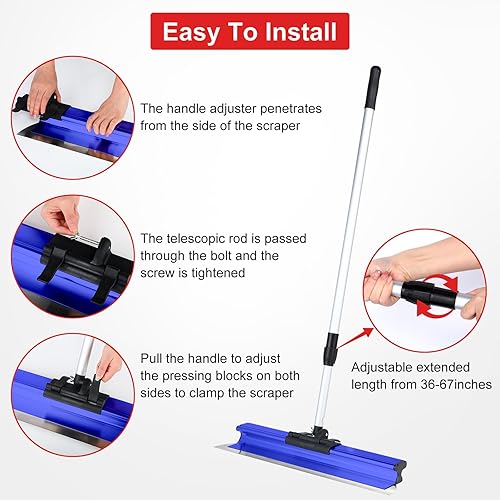 Easy To Install

The handle adjuster penetrates from the side of the scraper

The telescopic rod is passed through the bolt and the screw is tightened

Pull the handle to adjust the pressing blocks on both sides to clamp the scraper

Adjustable extended length from 36-67inches