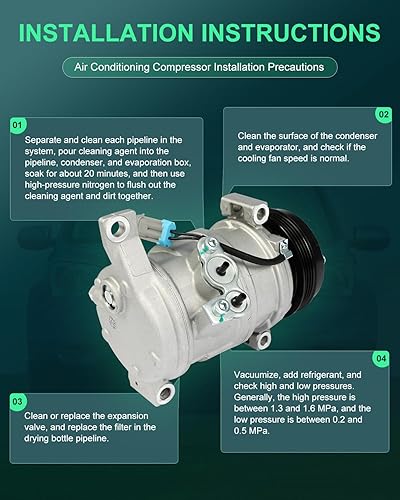 INSTALLATION INSTRUCTIONS

Air Conditioning Compressor Installation Precautions

01

Separate and clean each pipeline in the system, pour cleaning agent into the pipeline, condenser, and evaporation box, soak for about 20 minutes, and then use high-pressure nitrogen to flush out the cleaning agent and dirt together.

02

Clean the surface of the condenser and evaporator, and check if the cooling fan speed is normal.

03

Clean or replace the expansion valve, and replace the filter in the drying bottle pipeline.

04

Vacuumize, add refrigerant, and check high and low pressures. Generally, the high pressure is between 1.3 and 1.6 MPa, and the low pressure is between 0.2 and 0.5 MPa.