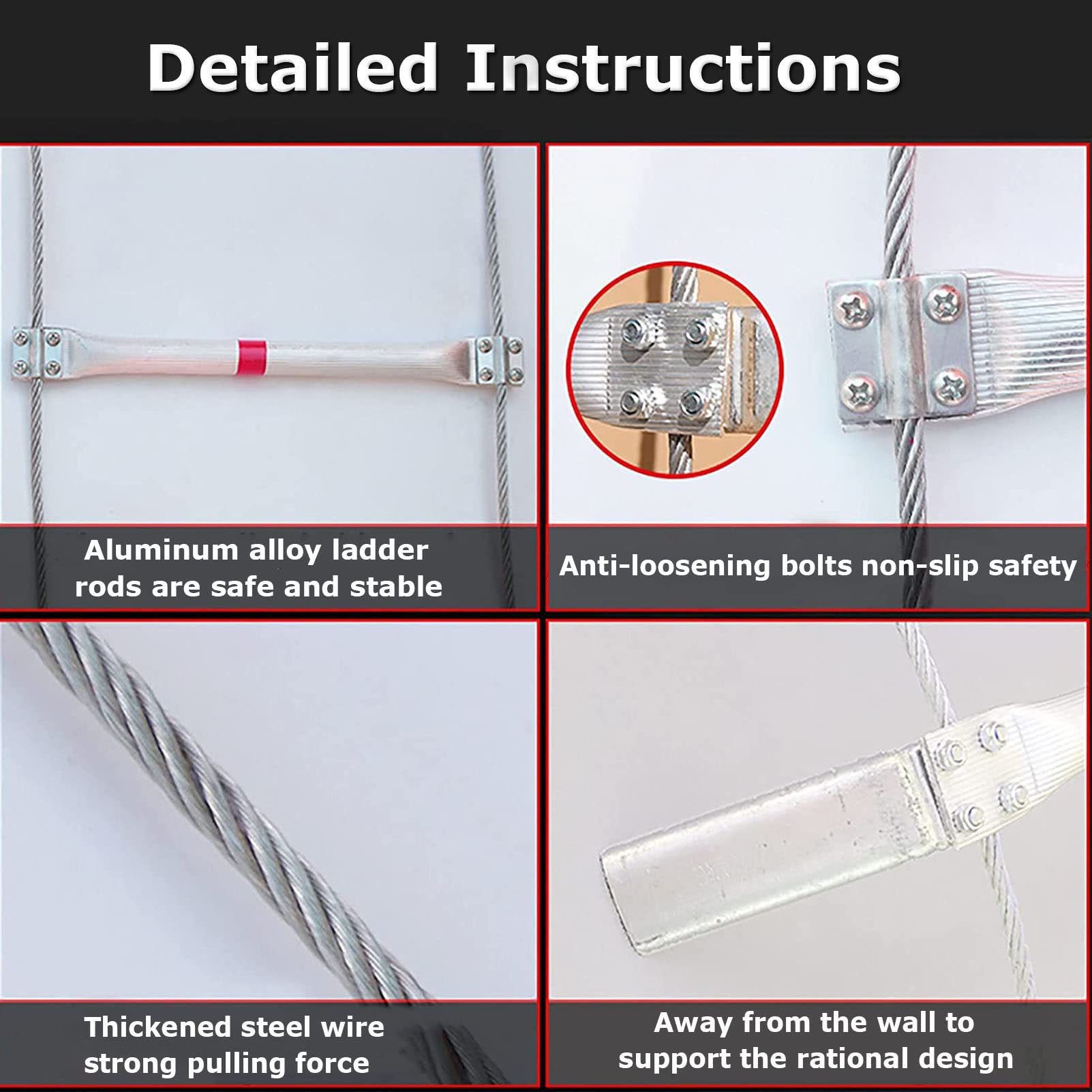 Detailed Instructions

Aluminum alloy ladder rods are safe and stable

Anti-loosening bolts non-slip safety

Thickened steel wire strong pulling force

Away from the wall to support the rational design