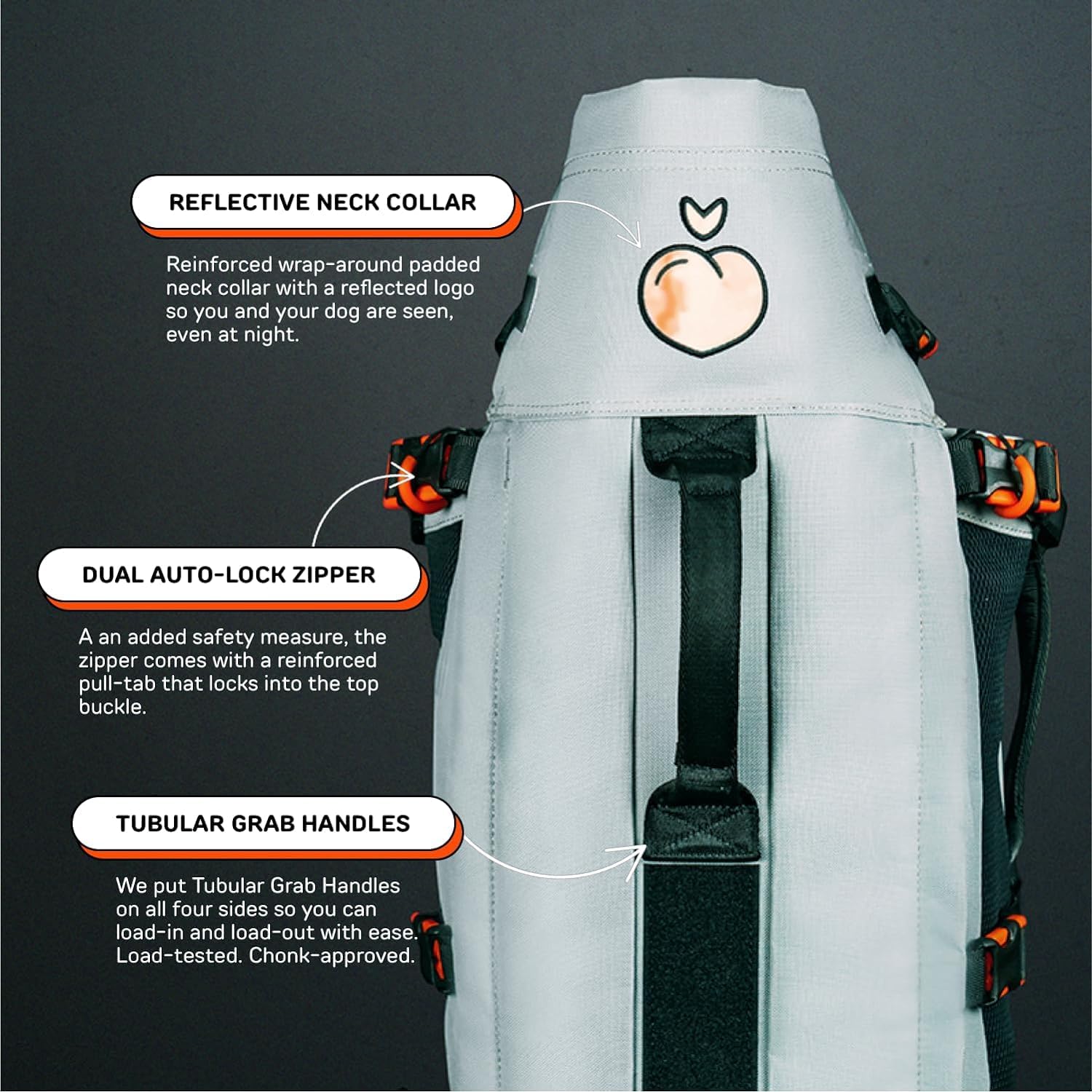 REFLECTIVE NECK COLLAR

Reinforced wrap-around padded neck collar with a reflected logo so you and your dog are seen, even at night.

DUAL AUTO-LOCK ZIPPER

A an added safety measure, the zipper comes with a reinforced pull-tab that locks into the top buckle.

TUBULAR GRAB HANDLES

We put Tubular Grab Handles on all four sides so you can load-in and load-out with ease. Load-tested. Chonk-approved.