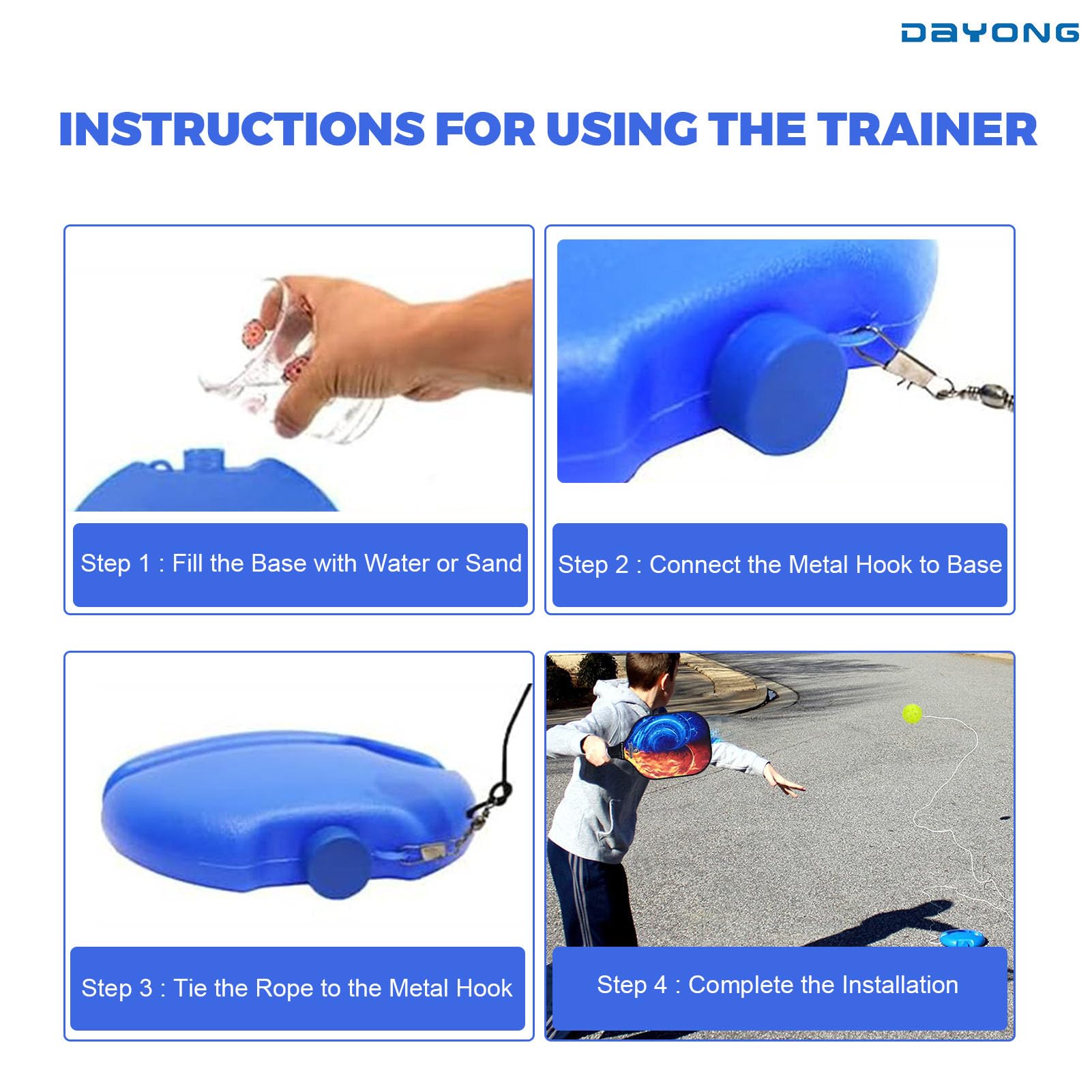 DAYONG

INSTRUCTIONS FOR USING THE TRAINER

Step 1 : Fill the Base with Water or Sand

Step 2 : Connect the Metal Hook to Base

Step 3 : Tie the Rope to the Metal Hook

Step 4 : Complete the Installation