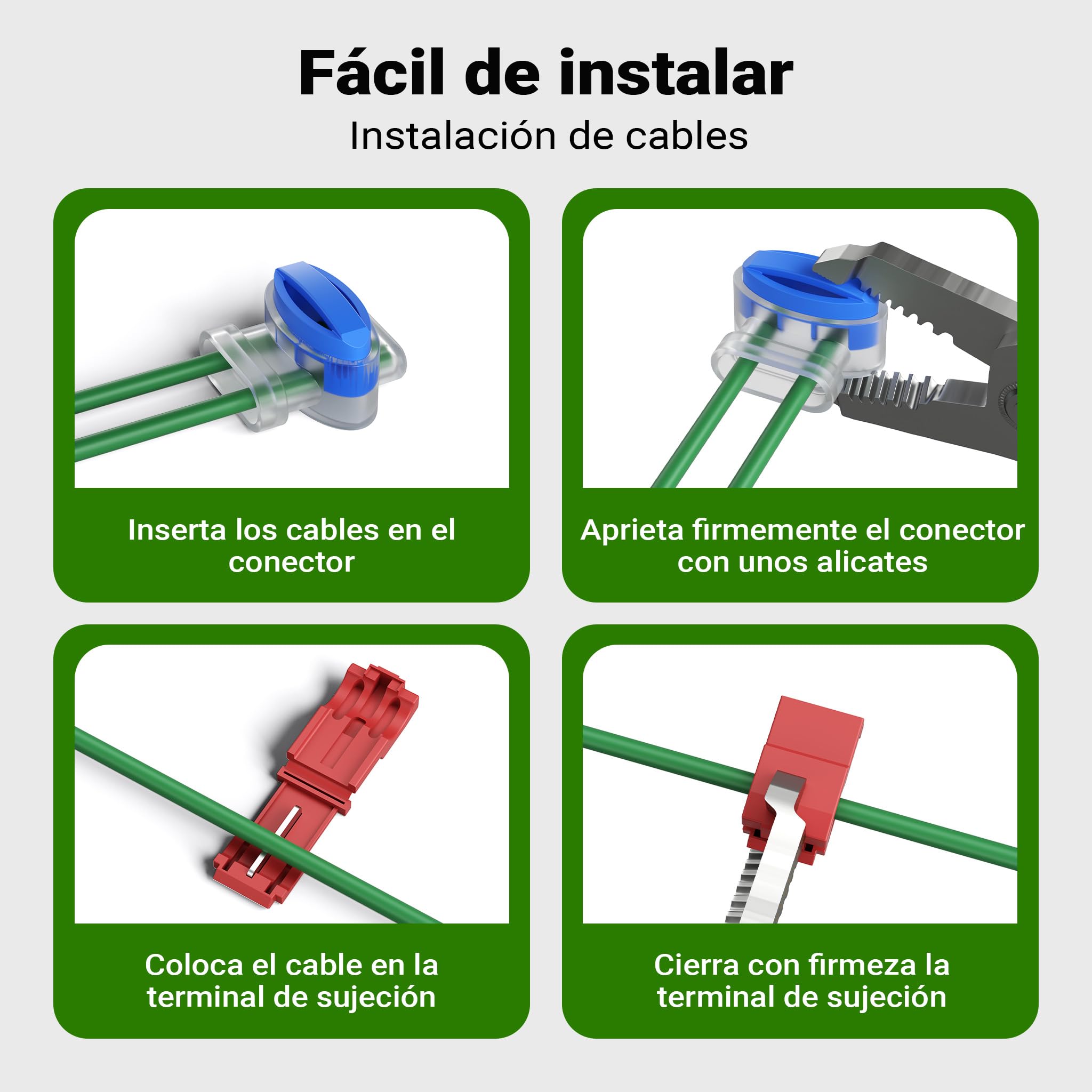 Fácil de instalar
Instalación de cables

Inserta los cables en el conector

Aprieta firmemente el conector con unos alicates

Coloca el cable en la terminal de sujeción

Cierra con firmeza la terminal de sujeción