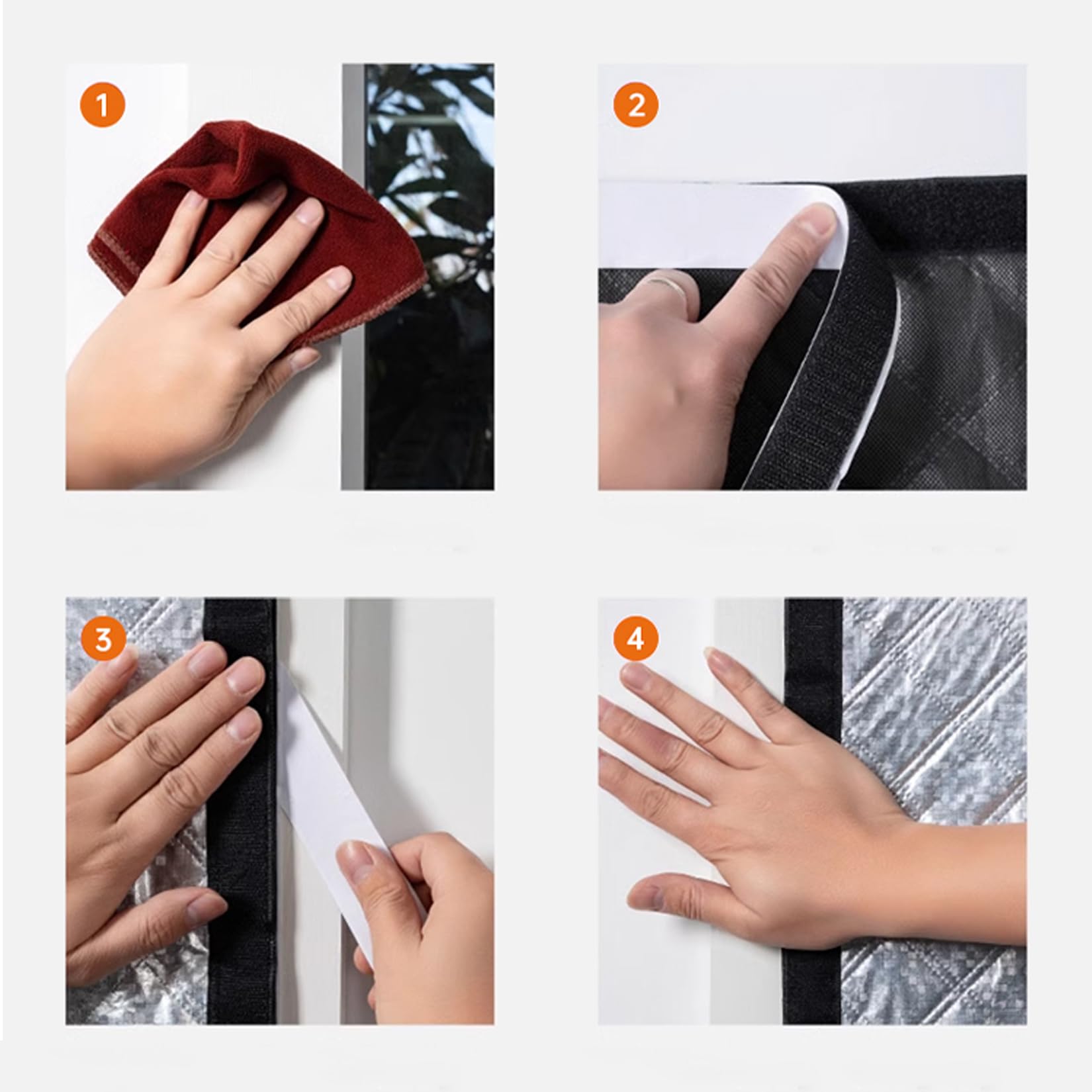 1

2

3

4