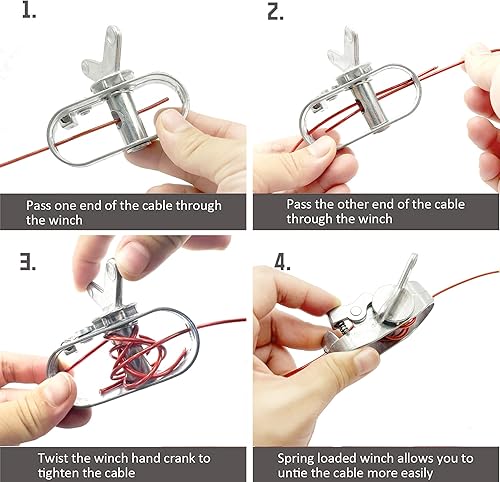 1.

Pass one end of the cable through the winch

2.

Pass the other end of the cable through the winch

3.

Twist the winch hand crank to tighten the cable

4.

Spring loaded winch allows you to untie the cable more easily