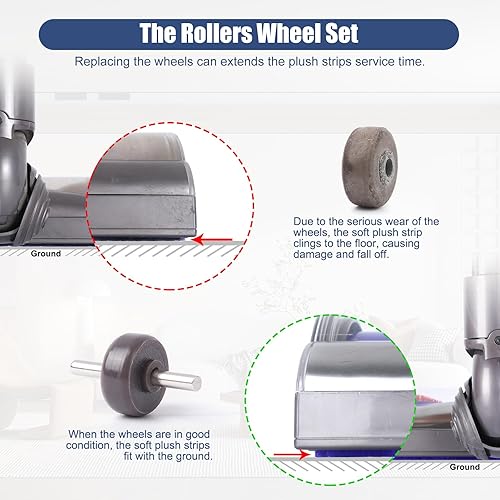 The Rollers Wheel Set

Replacing the wheels can extends the plush strips service time.

Ground

Due to the serious wear of the wheels, the soft plush strip clings to the floor, causing damage and fall off.

When the wheels are in good condition, the soft plush strips fit with the ground.

Ground