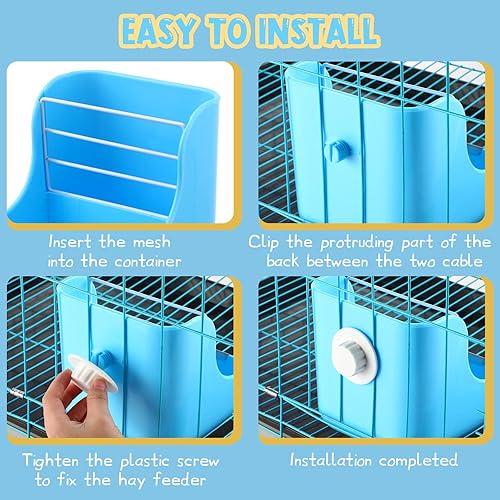 EASY TO INSTALL

Insert the mesh into the container

Clip the protruding part of the back between the two cable

Tighten the plastic screw to fix the hay feeder

Installation completed