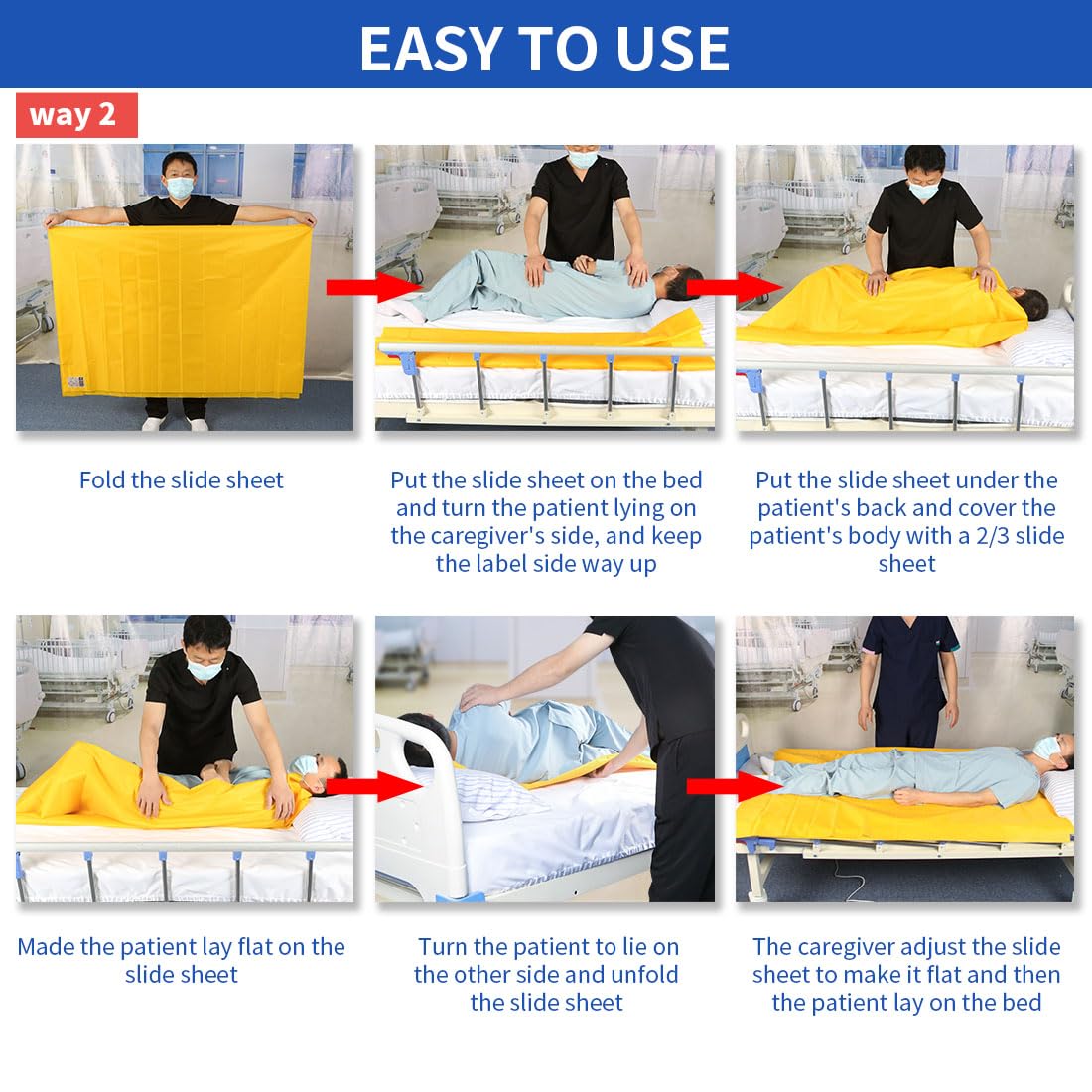 EASY TO USE

way 2

Fold the slide sheet

Put the slide sheet on the bed and turn the patient lying on the caregiver's side, and keep the label side way up

Put the slide sheet under the patient's back and cover the patient's body with a 2/3 slide sheet

Made the patient lay flat on the slide sheet

Turn the patient to lie on the other side and unfold the slide sheet

The caregiver adjust the slide sheet to make it flat and then the patient lay on the bed