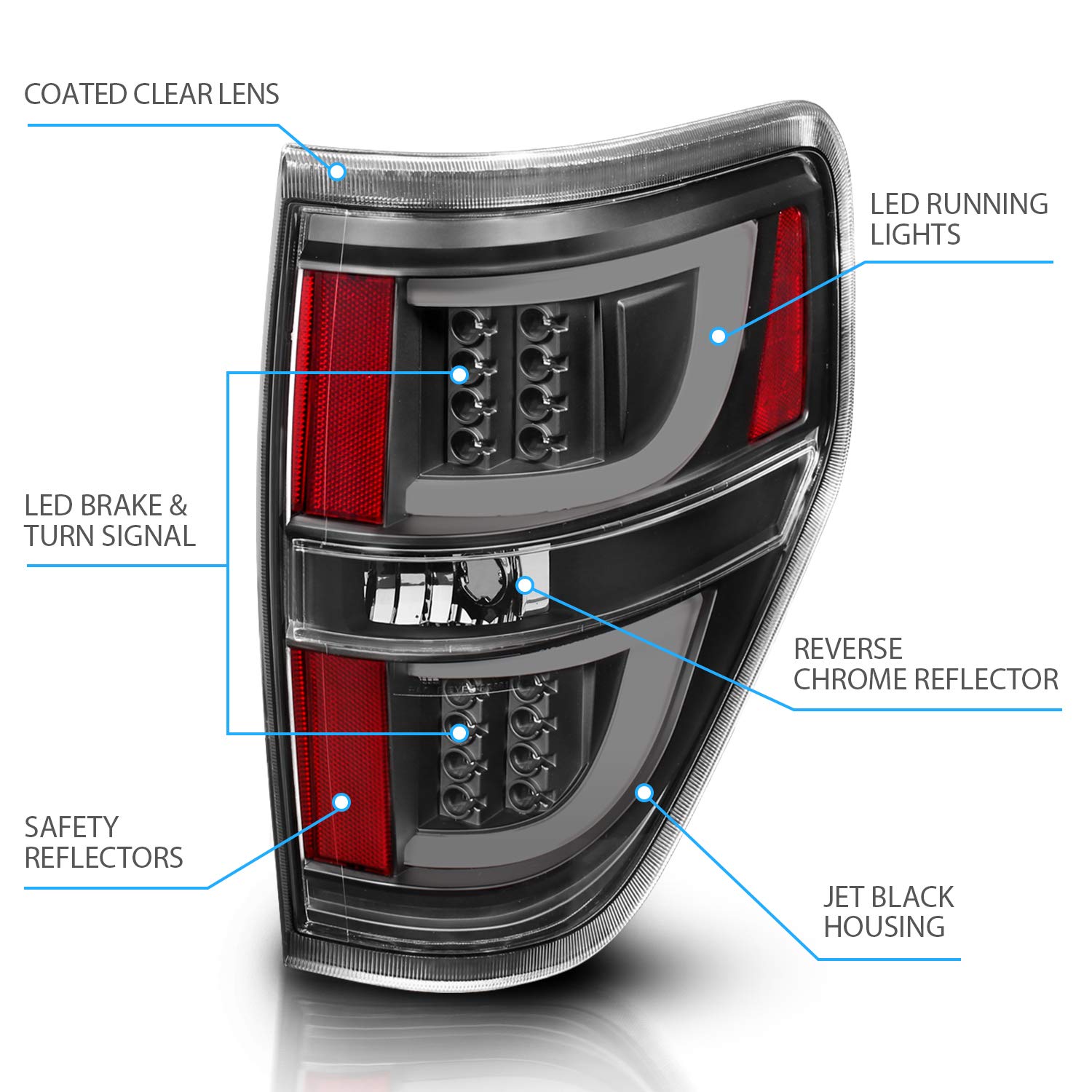 COATED CLEAR LENS

LED RUNNING LIGHTS

LED BRAKE & TURN SIGNAL

REVERSE CHROME REFLECTOR

SAFETY REFLECTORS

JET BLACK HOUSING