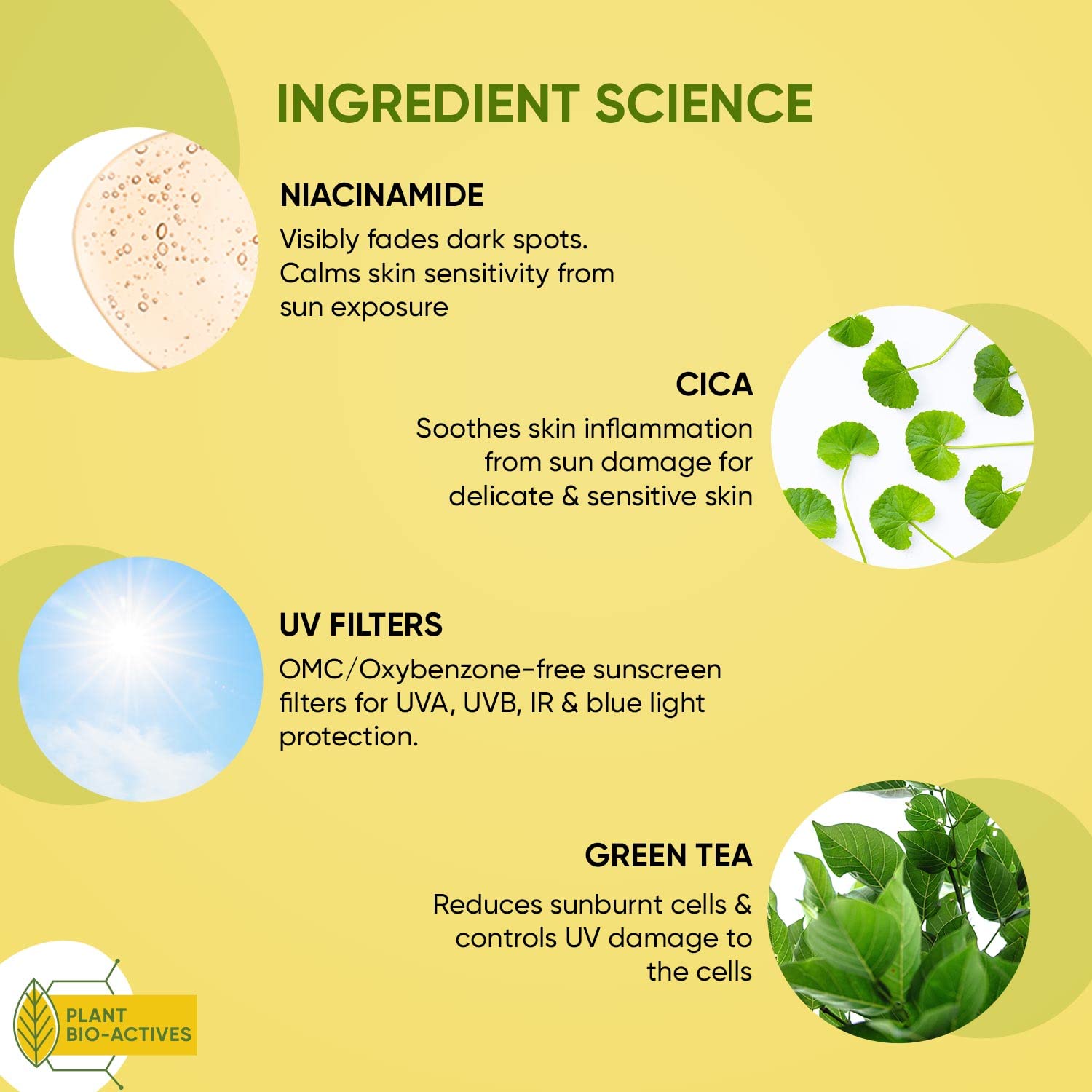 INGREDIENT SCIENCE

NIACINAMIDE
Visibly fades dark spots. Calms skin sensitivity from sun exposure

CICA
Soothes skin inflammation from sun damage for delicate & sensitive skin

UV FILTERS
OMC/Oxybenzone-free sunscreen filters for UVA, UVB, IR & blue light protection.

GREEN TEA
Reduces sunburnt cells & controls UV damage to the cells

PLANT BIO-ACTIVES