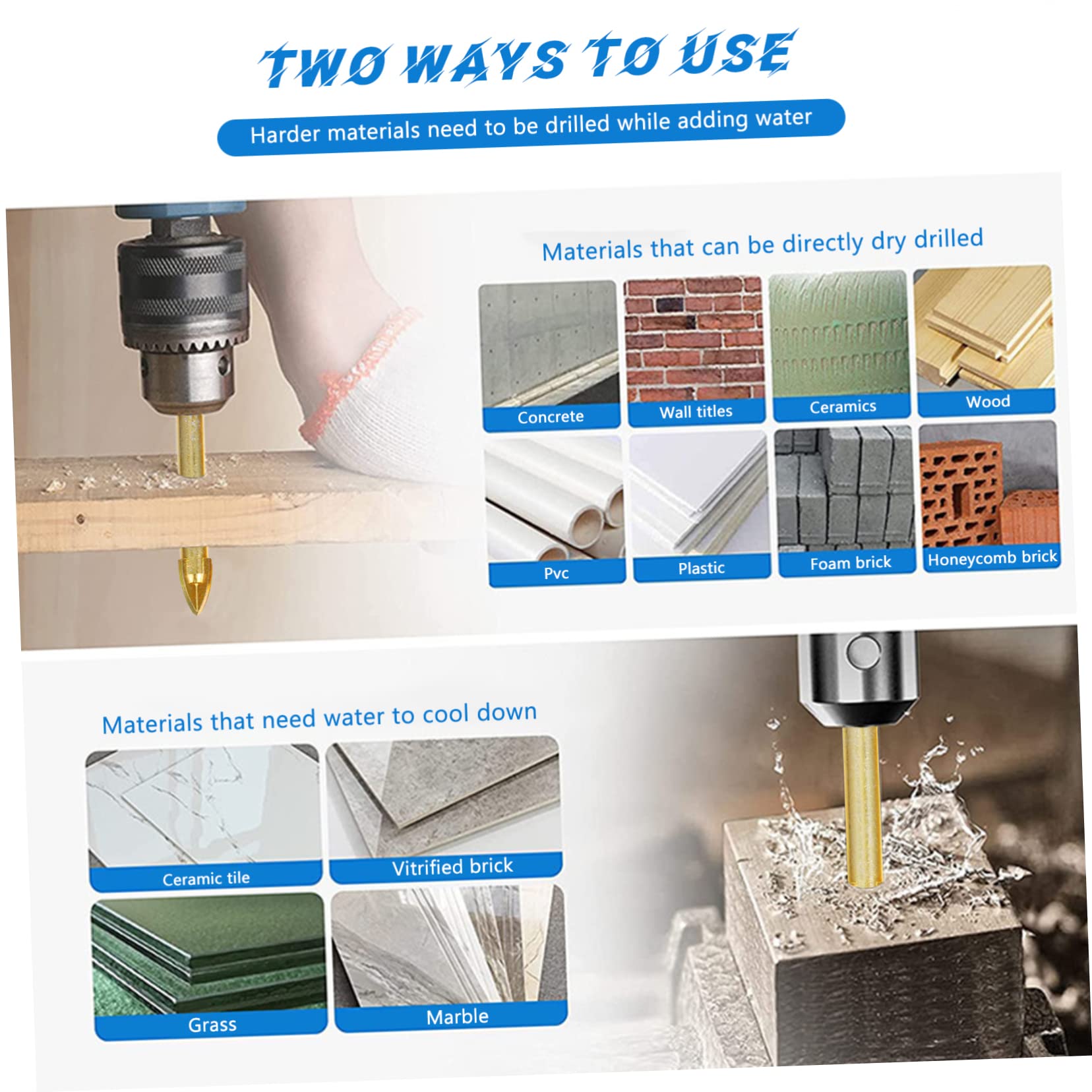 TWO WAYS TO USE

Harder materials need to be drilled while adding water

Materials that can be directly dry drilled

Concrete

Wall titles

Ceramics

Wood

Pvc

Plastic

Foam brick

Honeycomb brick

Materials that need water to cool down

Ceramic tile

Vitrified brick

Grass

Marble