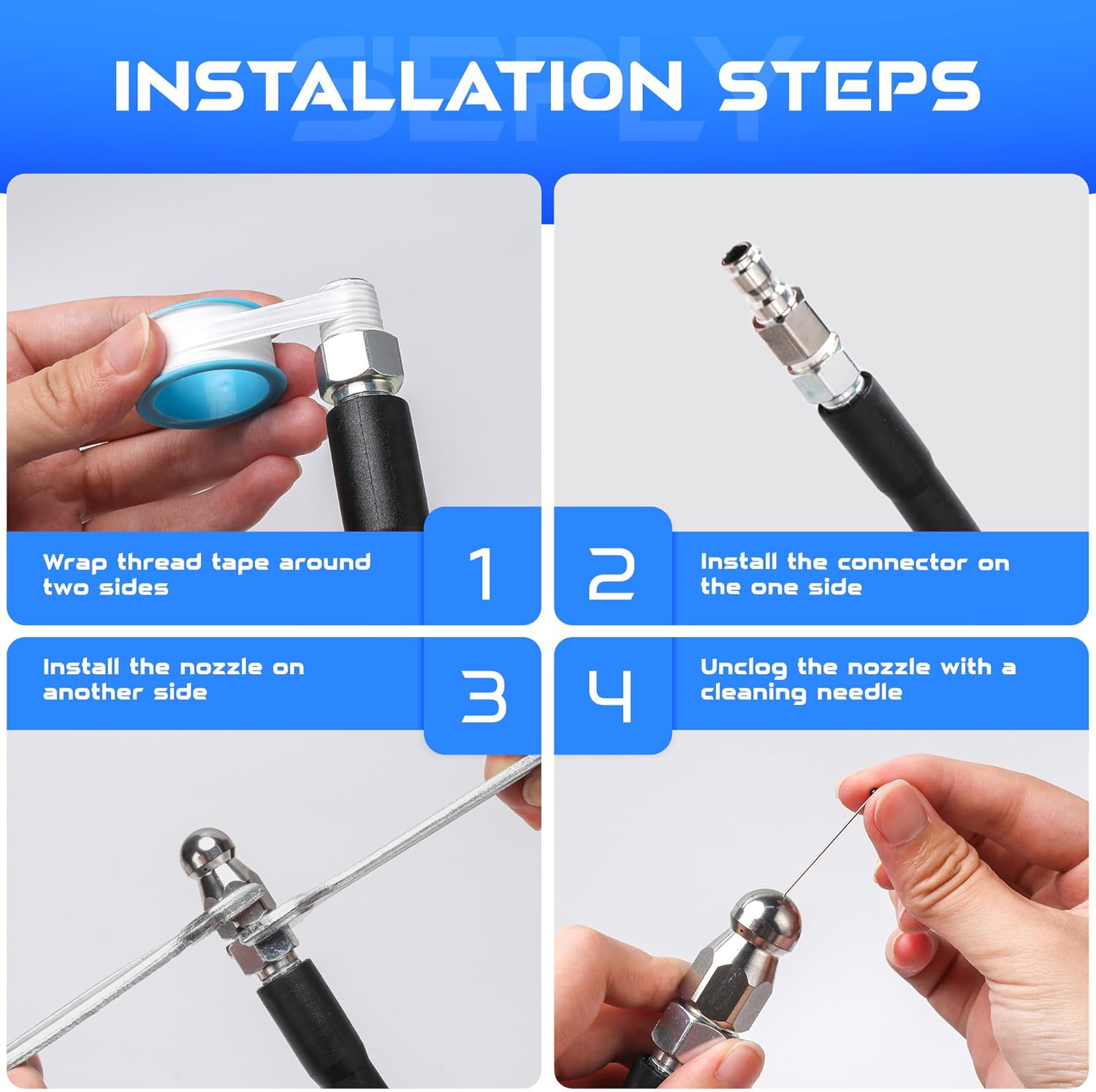 SEPLY

INSTALLATION STEPS

Wrap thread tape around two sides

1

2

Install the connector on the one side

Install the nozzle on another side

3

4

Unclog the nozzle with a cleaning needle