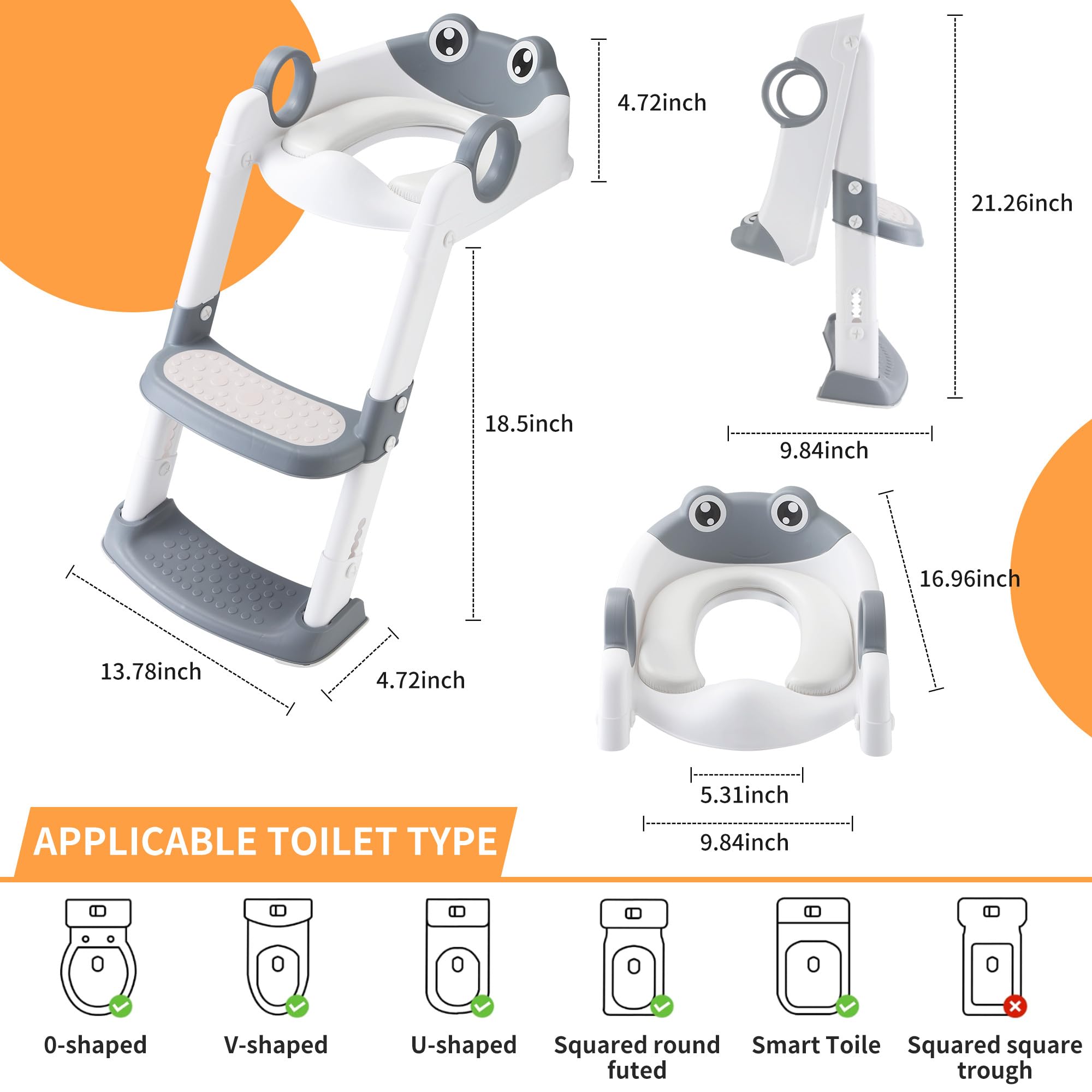 4.72inch

18.5inch

13.78inch

4.72inch

21.26inch

9.84inch

16.96inch

5.31inch

9.84inch

APPLICABLE TOILET TYPE

0-shaped

V-shaped

U-shaped

Squared round futed

Smart Toile

Squared square trough