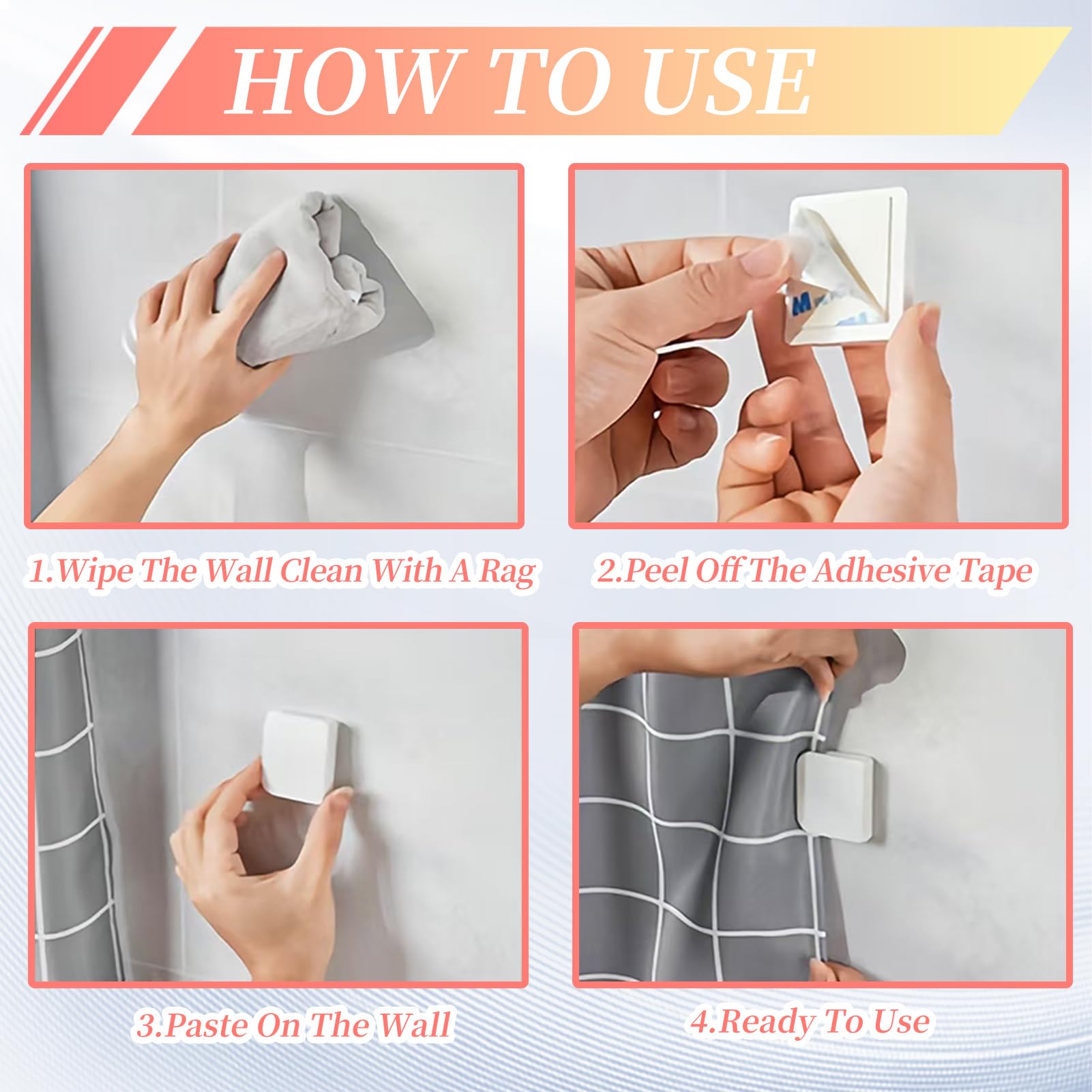 HOW TO USE

1.Wipe The Wall Clean With A Rag

2.Peel Off The Adhesive Tape

3.Paste On The Wall

4.Ready To Use