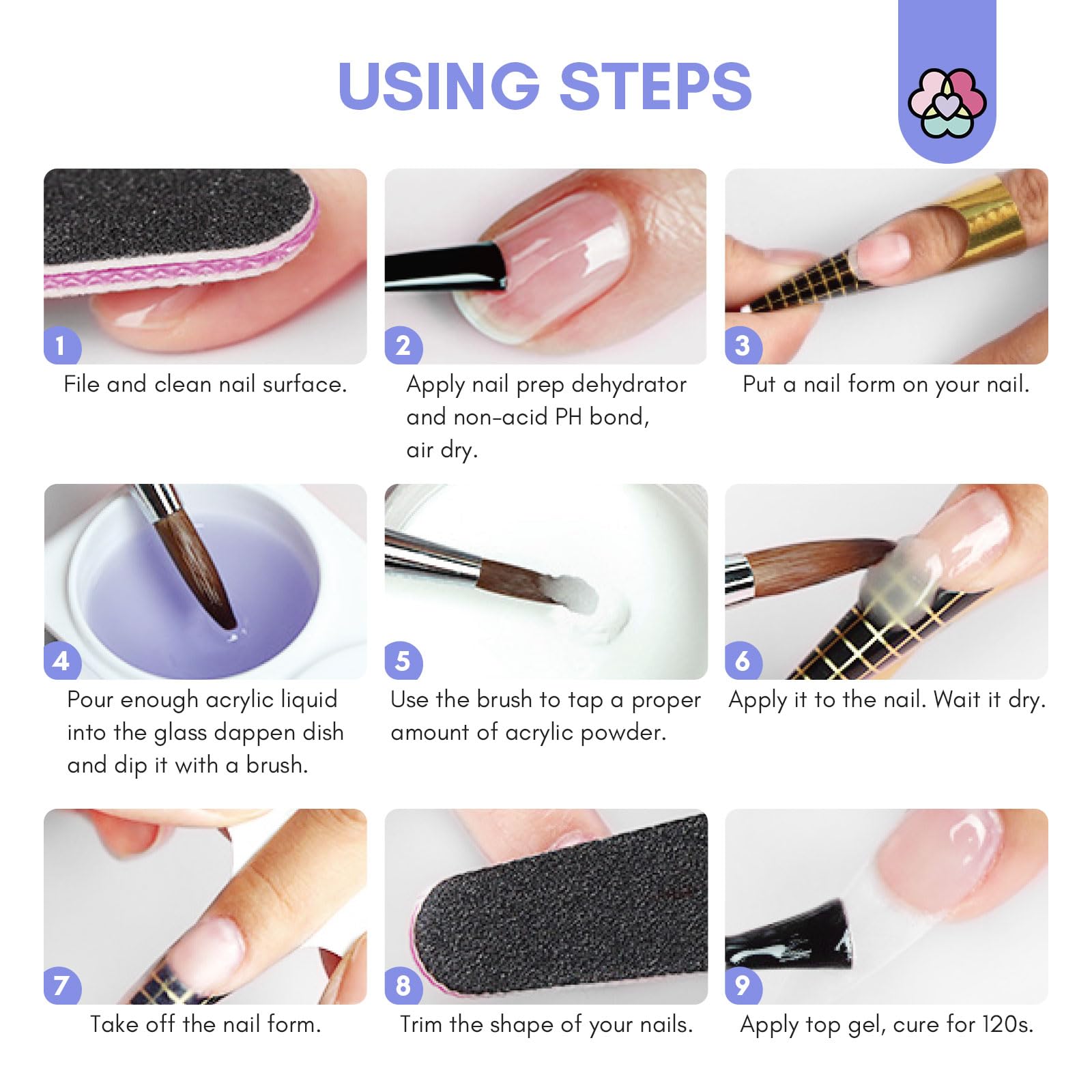 USING STEPS

1
File and clean nail surface.

2
Apply nail prep dehydrator and non-acid PH bond, air dry.

3
Put a nail form on your nail.

4
Pour enough acrylic liquid into the glass dappen dish and dip it with a brush.

5
Use the brush to tap a proper amount of acrylic powder.

6
Apply it to the nail. Wait it dry.

7
Take off the nail form.

8
Trim the shape of your nails.

9
Apply top gel, cure for 120s.