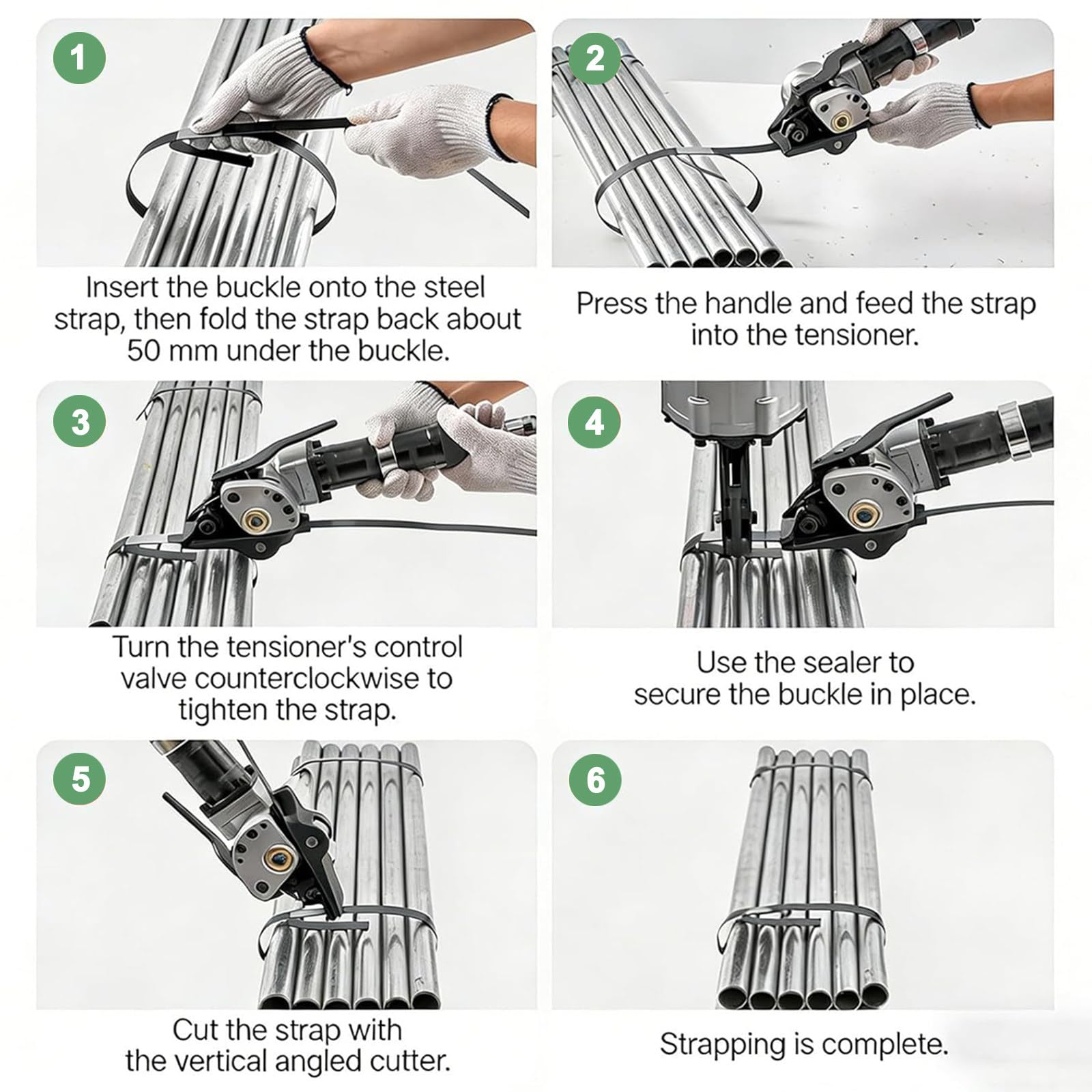 1

Insert the buckle onto the steel strap, then fold the strap back about 50 mm under the buckle.

2

Press the handle and feed the strap into the tensioner.

3

Turn the tensioner's control valve counterclockwise to tighten the strap.

4

Use the sealer to secure the buckle in place.

5

Cut the strap with the vertical angled cutter.

6

Strapping is complete.