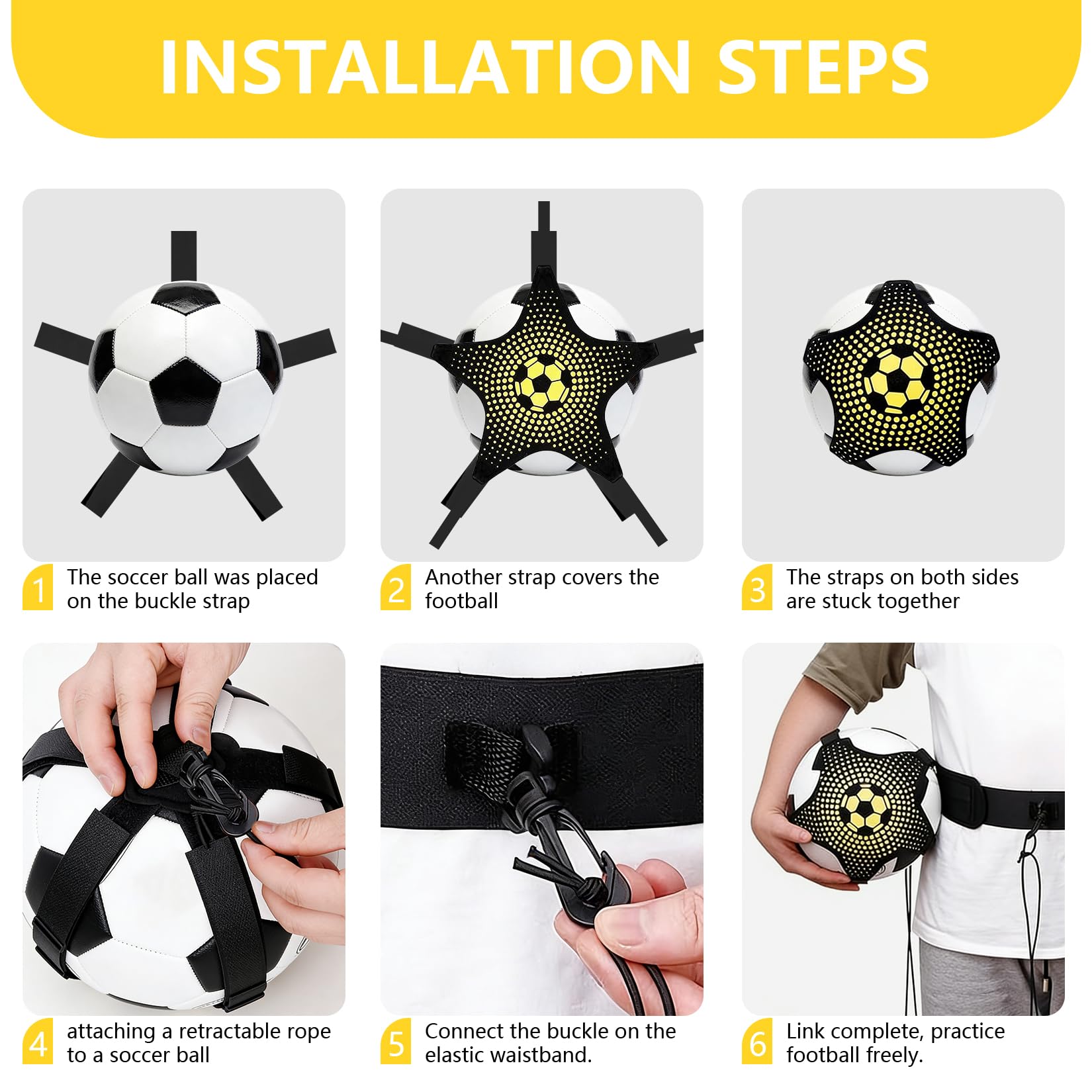 INSTALLATION STEPS

1 The soccer ball was placed on the buckle strap

2 Another strap covers the football

3 The straps on both sides are stuck together

4 attaching a retractable rope to a soccer ball

5 Connect the buckle on the elastic waistband.

6 Link complete, practice football freely.