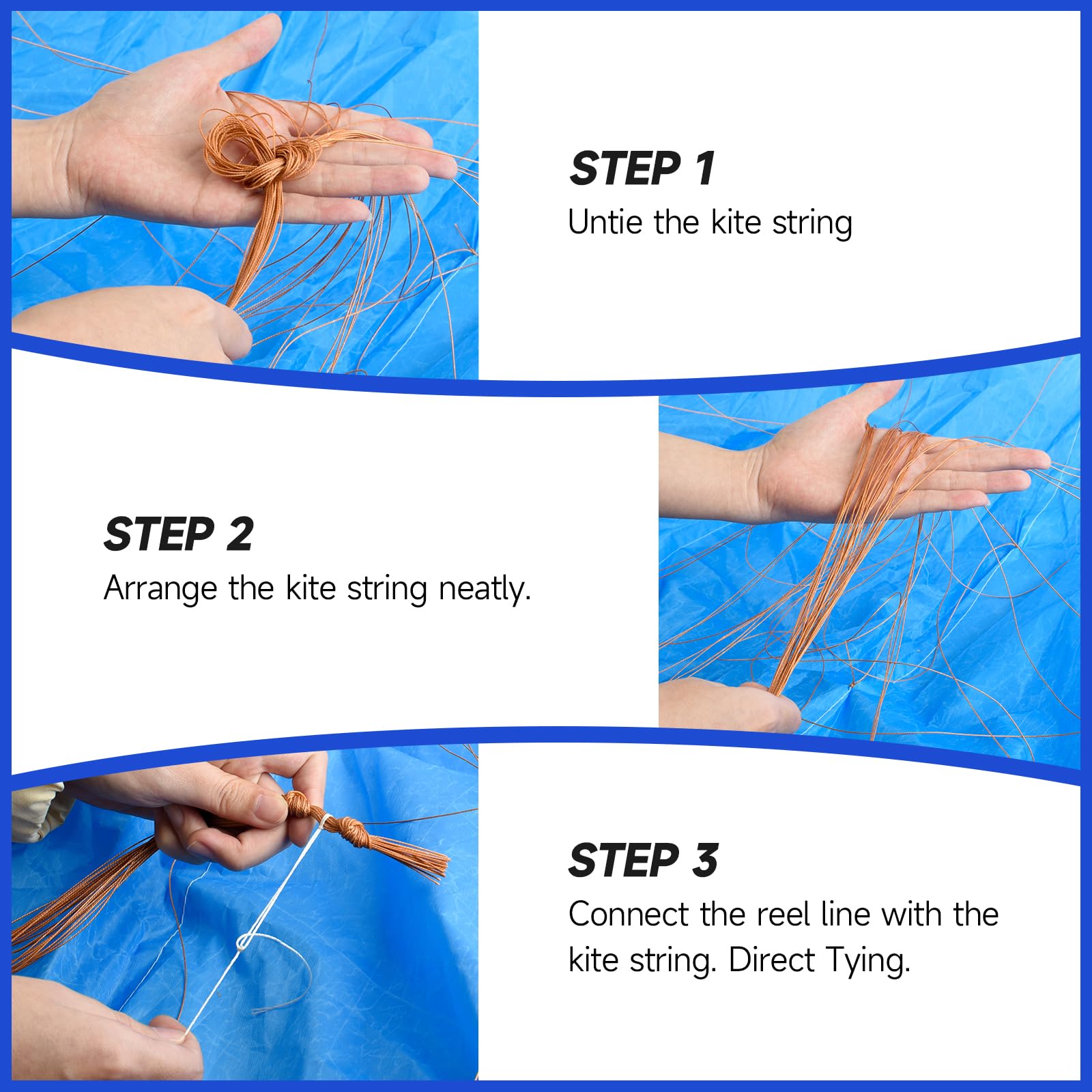 STEP 1
Untie the kite string

STEP 2
Arrange the kite string neatly.

STEP 3
Connect the reel line with the kite string. Direct Tying.