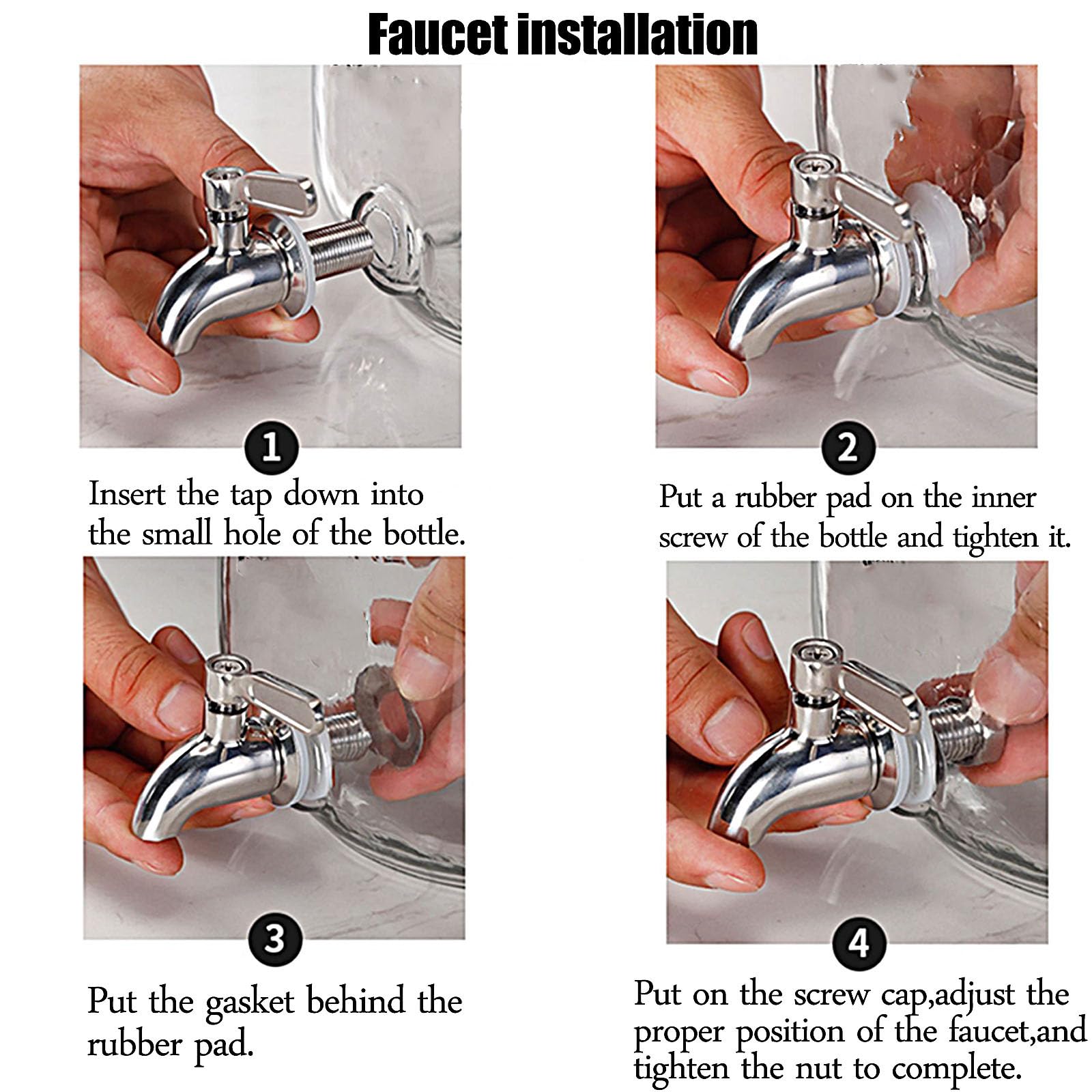 Faucet installation

1
Insert the tap down into the small hole of the bottle.

2
Put a rubber pad on the inner screw of the bottle and tighten it.

3
Put the gasket behind the rubber pad.

4
Put on the screw cap,adjust the proper position of the faucet,and tighten the nut to complete.