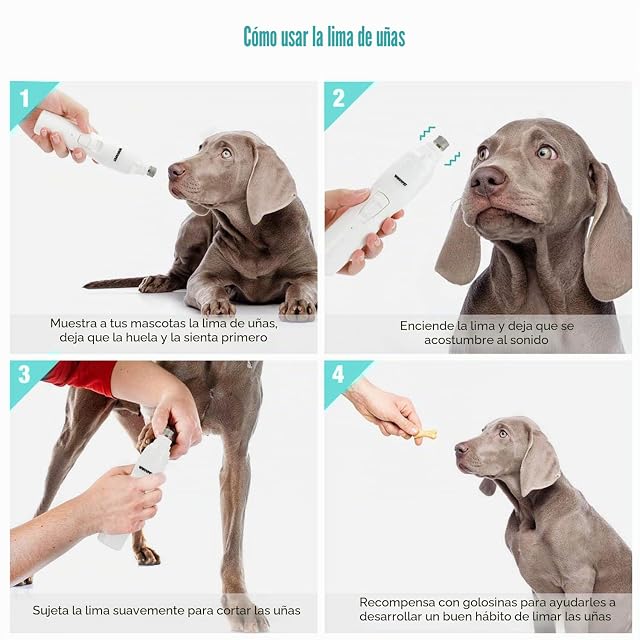 Cómo usar la lima de uñas

1

Muestra a tus mascotas la lima de uñas, deja que la huela y la sienta primero

2

Enciende la lima y deja que se acostumbre al sonido

3

Sujeta la lima suavemente para cortar las uñas

4

Recompensa con golosinas para ayudarles a desarrollar un buen hábito de limar las uñas