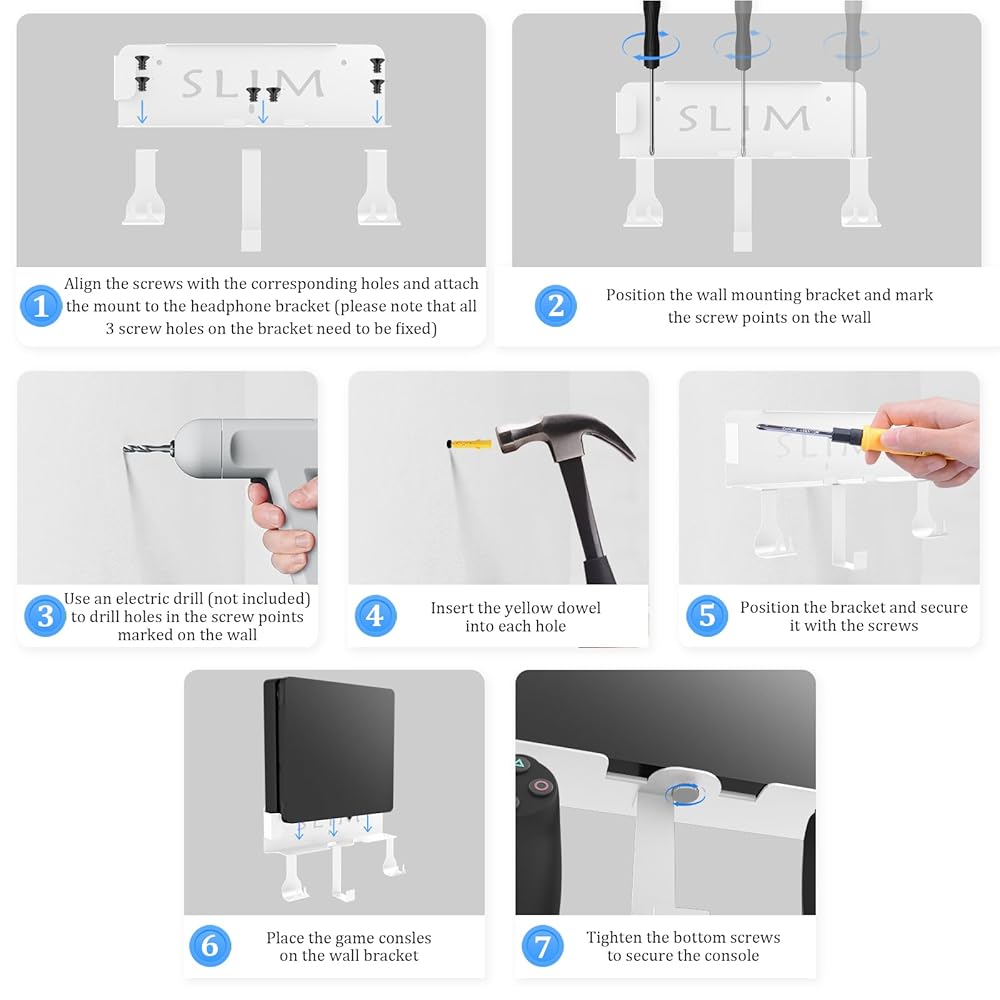 SLIM

1 Align the screws with the corresponding holes and attach the mount to the headphone bracket (please note that all 3 screw holes on the bracket need to be fixed)

SLIM

2 Position the wall mounting bracket and mark the screw points on the wall

3 Use an electric drill (not included) to drill holes in the screw points marked on the wall

4 Insert the yellow dowel into each hole

SLIM

5 Position the bracket and secure it with the screws

SLIM

6 Place the game consles on the wall bracket

7 Tighten the bottom screws to secure the console