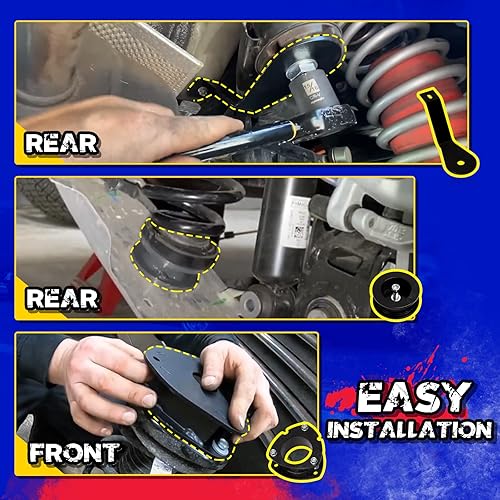 REAR

REAR

FRONT

EASY
INSTALLATION