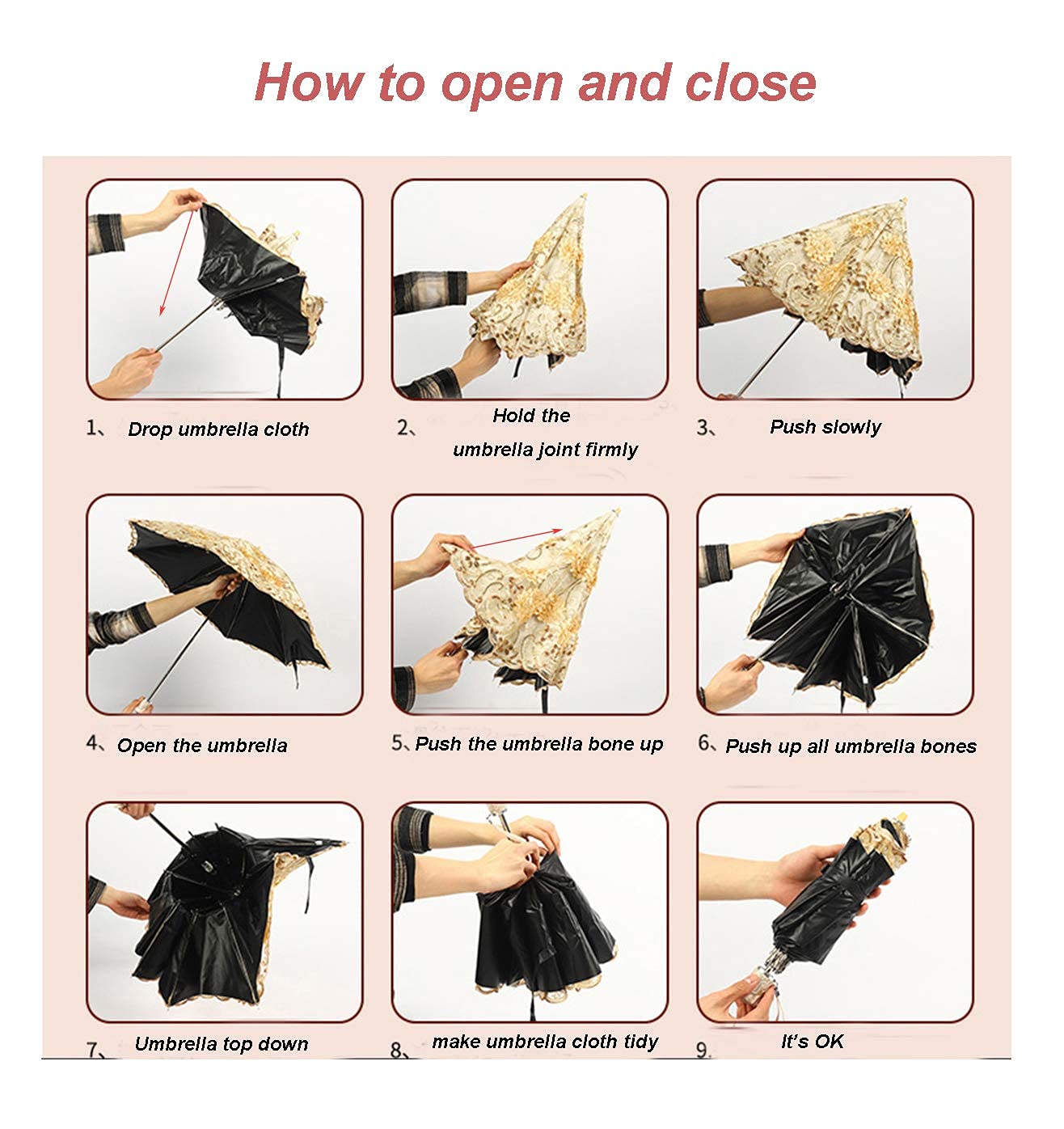 How to open and close

1、 Drop umbrella cloth

2、 Hold the umbrella joint firmly

3、 Push slowly

4、 Open the umbrella

5、 Push the umbrella bone up

6、 Push up all umbrella bones

7、 Umbrella top down

8、 make umbrella cloth tidy

9、 It's OK