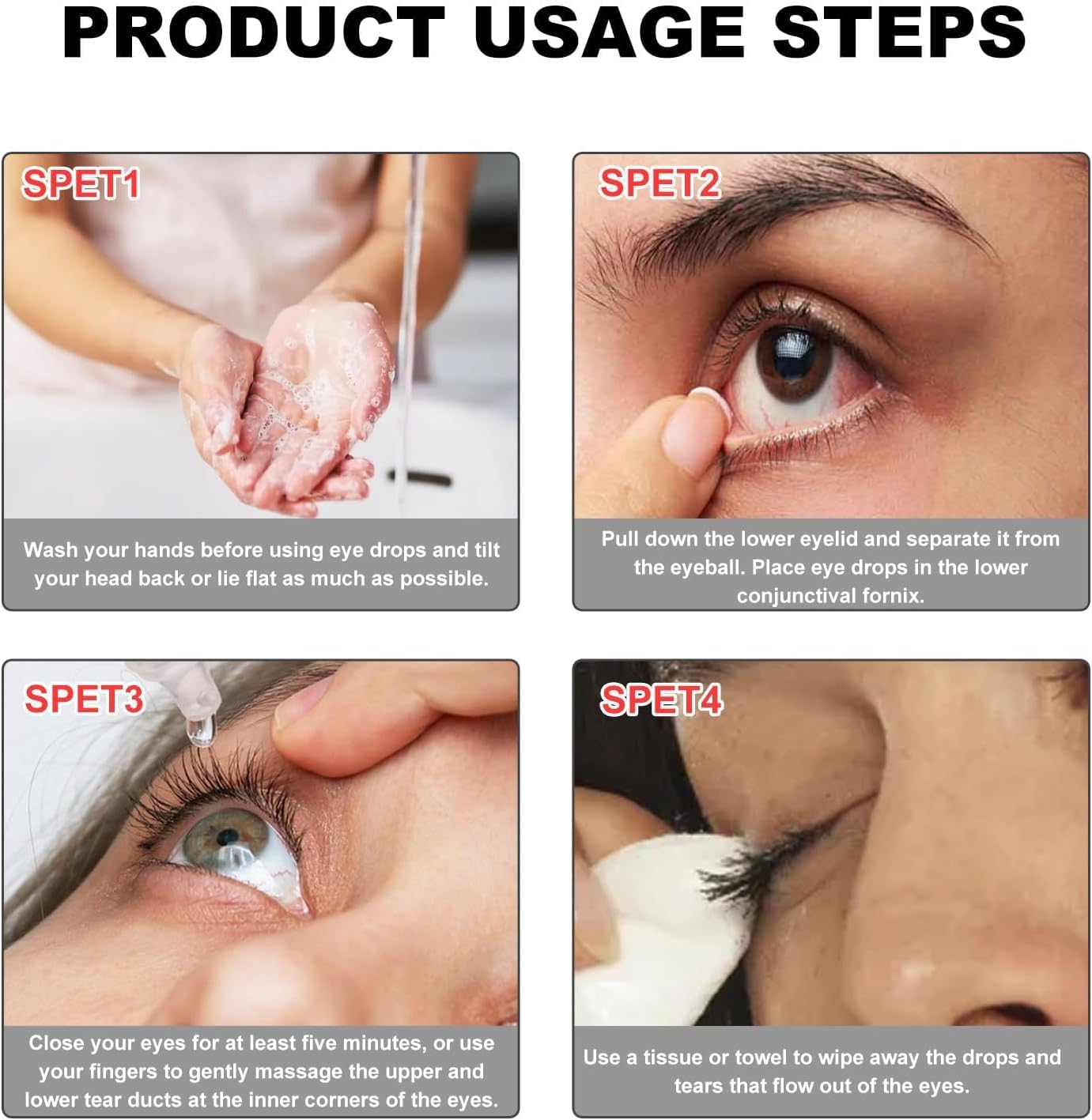 PRODUCT USAGE STEPS

SPET1

Wash your hands before using eye drops and tilt your head back or lie flat as much as possible.

SPET2

Pull down the lower eyelid and separate it from the eyeball. Place eye drops in the lower conjunctival fornix.

SPET3

Close your eyes for at least five minutes, or use your fingers to gently massage the upper and lower tear ducts at the inner corners of the eyes.

SPET4

Use a tissue or towel to wipe away the drops and tears that flow out of the eyes.