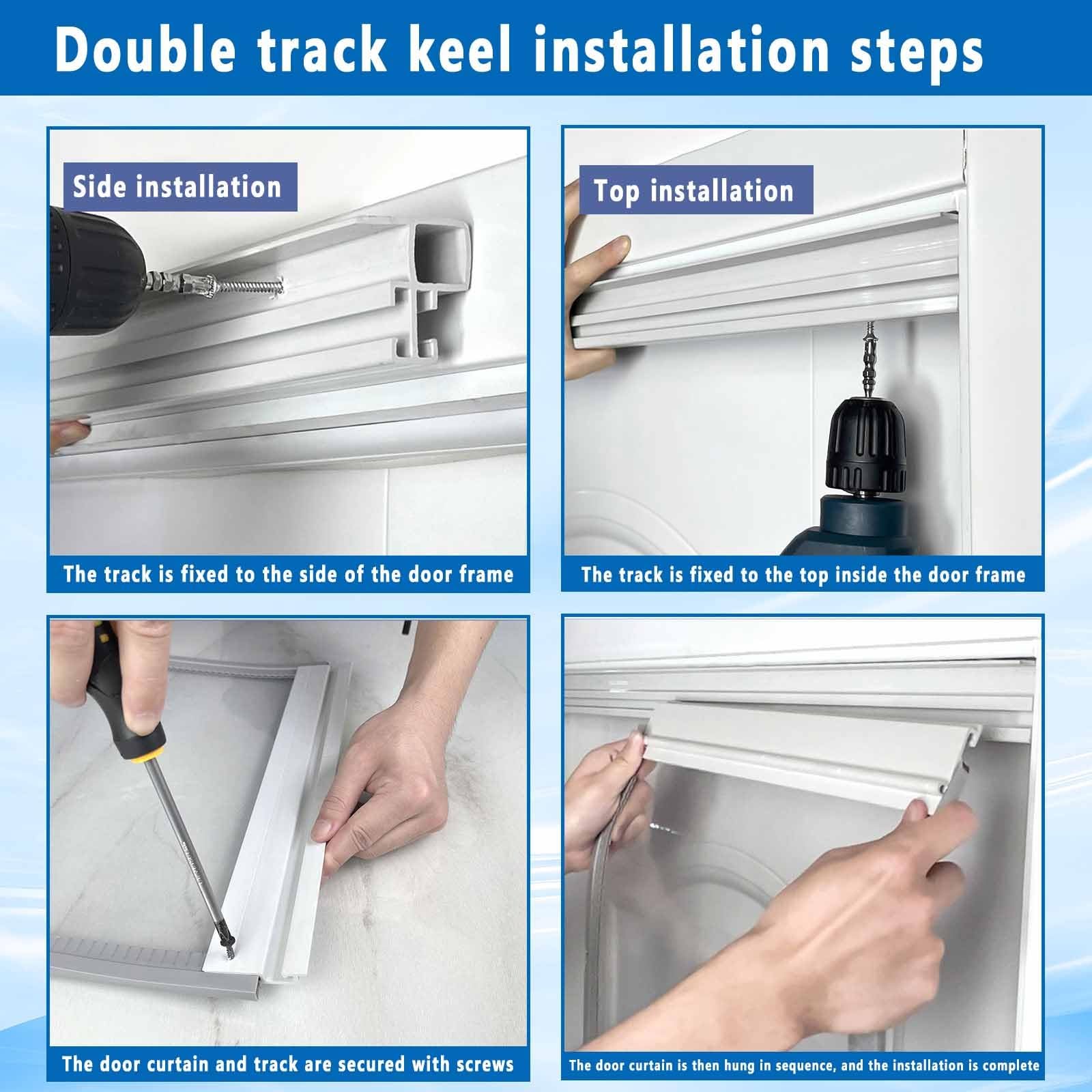 Double track keel installation steps

Side installation

The track is fixed to the side of the door frame

Top installation

The track is fixed to the top inside the door frame

The door curtain and track are secured with screws

The door curtain is then hung in sequence, and the installation is complete