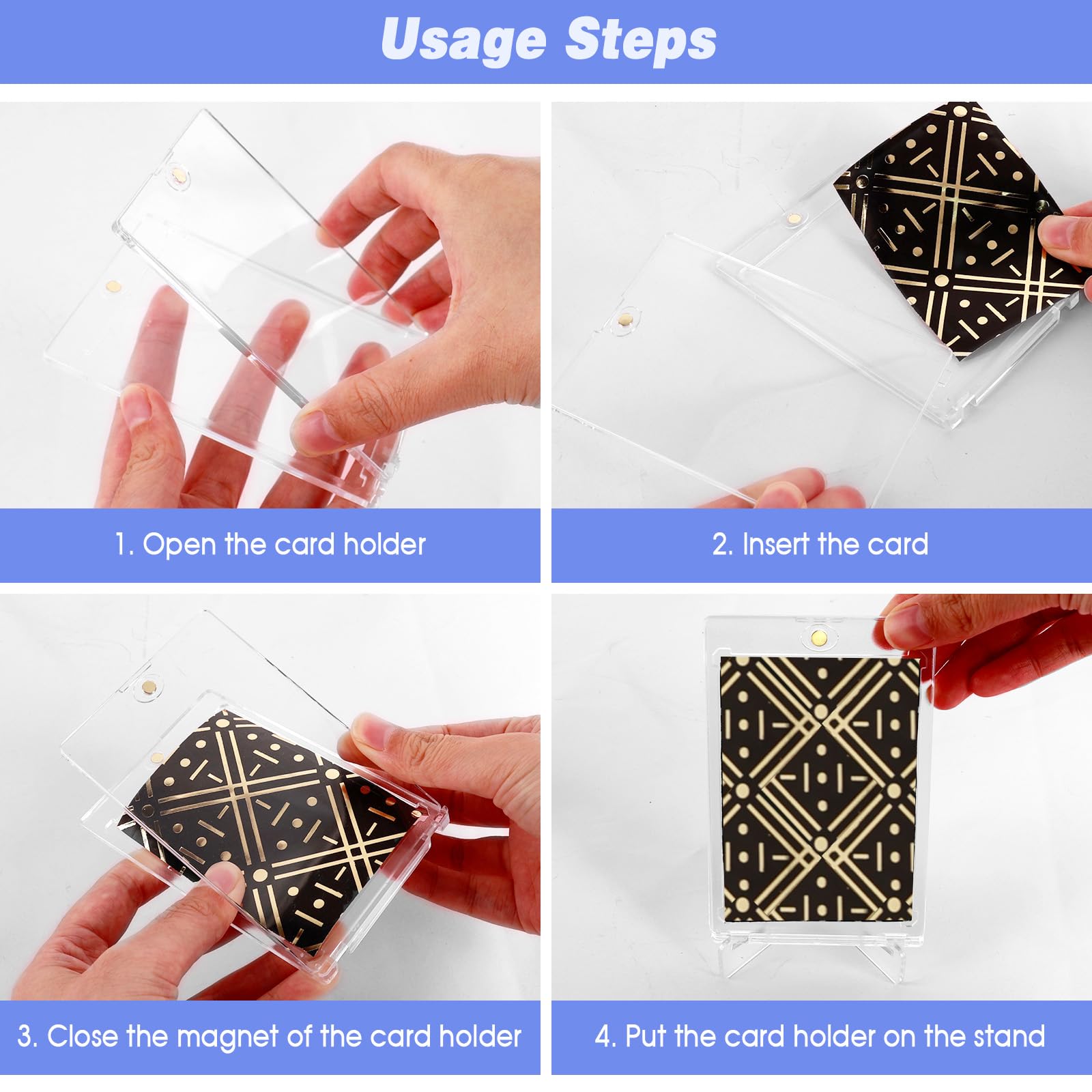 Usage Steps

1. Open the card holder

2. Insert the card

3. Close the magnet of the card holder

4. Put the card holder on the stand