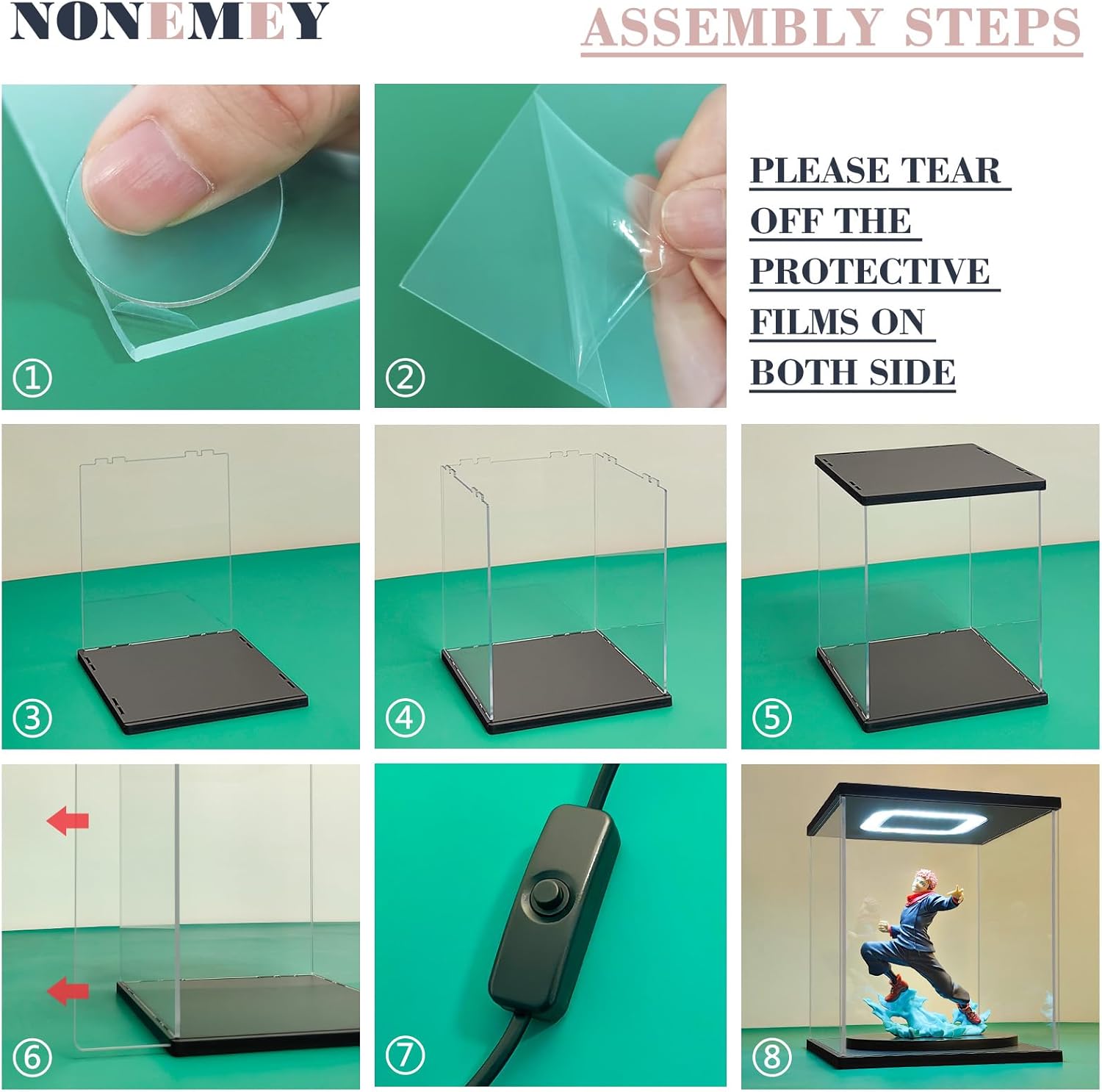 NONEMEY

ASSEMBLY STEPS

①

②

PLEASE TEAR OFF THE PROTECTIVE FILMS ON BOTH SIDE

③

④

⑤

⑥

⑦

⑧