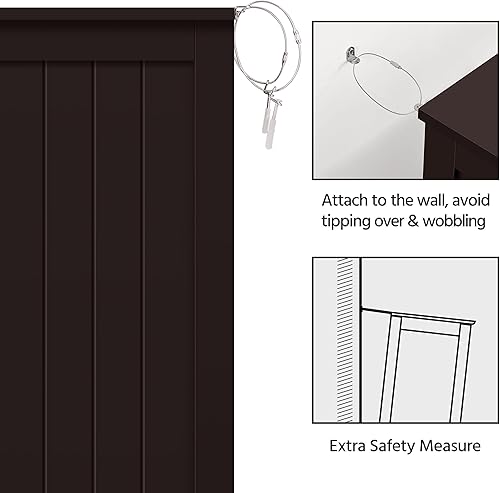 Attach to the wall, avoid tipping over & wobbling

Extra Safety Measure