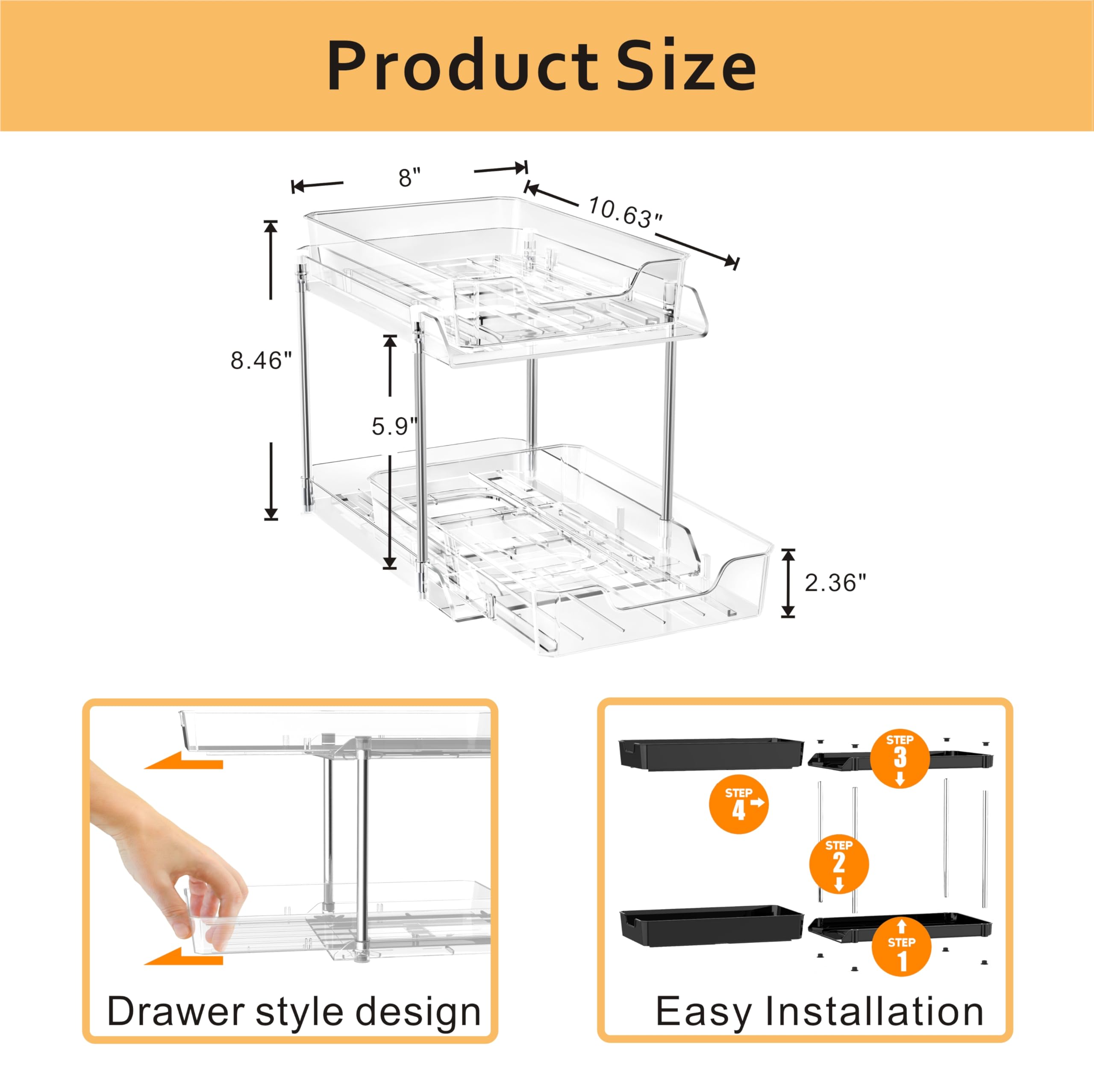 Product Size

8"

10.63"

8.46"

5.9"

2.36"

Drawer style design

STEP 3

STEP 4

STEP 2

STEP 1

Easy Installation