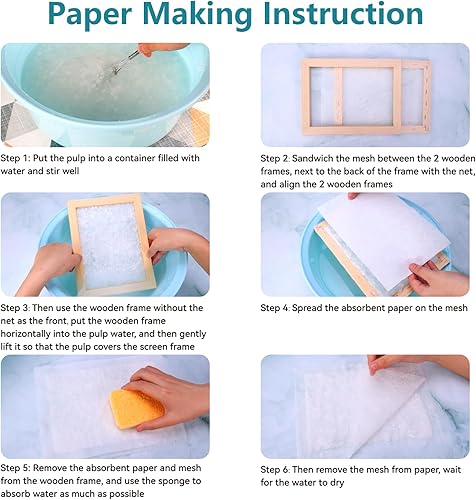 Paper Making Instruction

Step 1: Put the pulp into a container filled with water and stir well

Step 2: Sandwich the mesh between the 2 wooden frames, next to the back of the frame with the net, and align the 2 wooden frames

Step 3: Then use the wooden frame without the net as the front, put the wooden frame horizontally into the pulp water, and then gently lift it so that the pulp covers the screen frame

Step 4: Spread the absorbent paper on the mesh

Step 5: Remove the absorbent paper and mesh from the wooden frame, and use the sponge to absorb water as much as possible

Step 6: Then remove the mesh from paper, wait for the water to dry