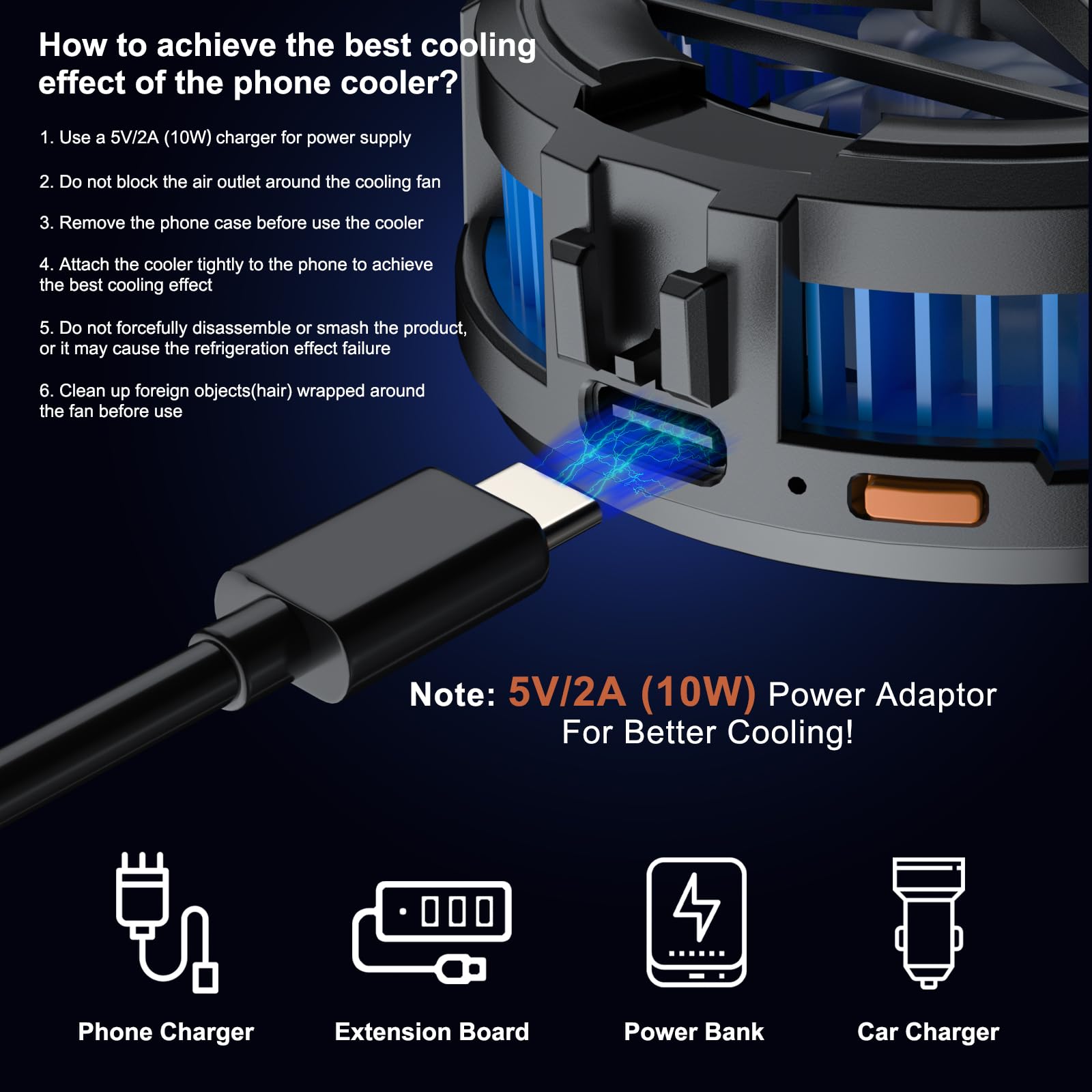 How to achieve the best cooling effect of the phone cooler?

1. Use a 5V/2A (10W) charger for power supply

2. Do not block the air outlet around the cooling fan

3. Remove the phone case before use the cooler

4. Attach the cooler tightly to the phone to achieve the best cooling effect

5. Do not forcefully disassemble or smash the product, or it may cause the refrigeration effect failure

6. Clean up foreign objects(hair) wrapped around the fan before use

Note: 5V/2A (10W) Power Adaptor For Better Cooling!

Phone Charger

Extension Board

Power Bank

Car Charger