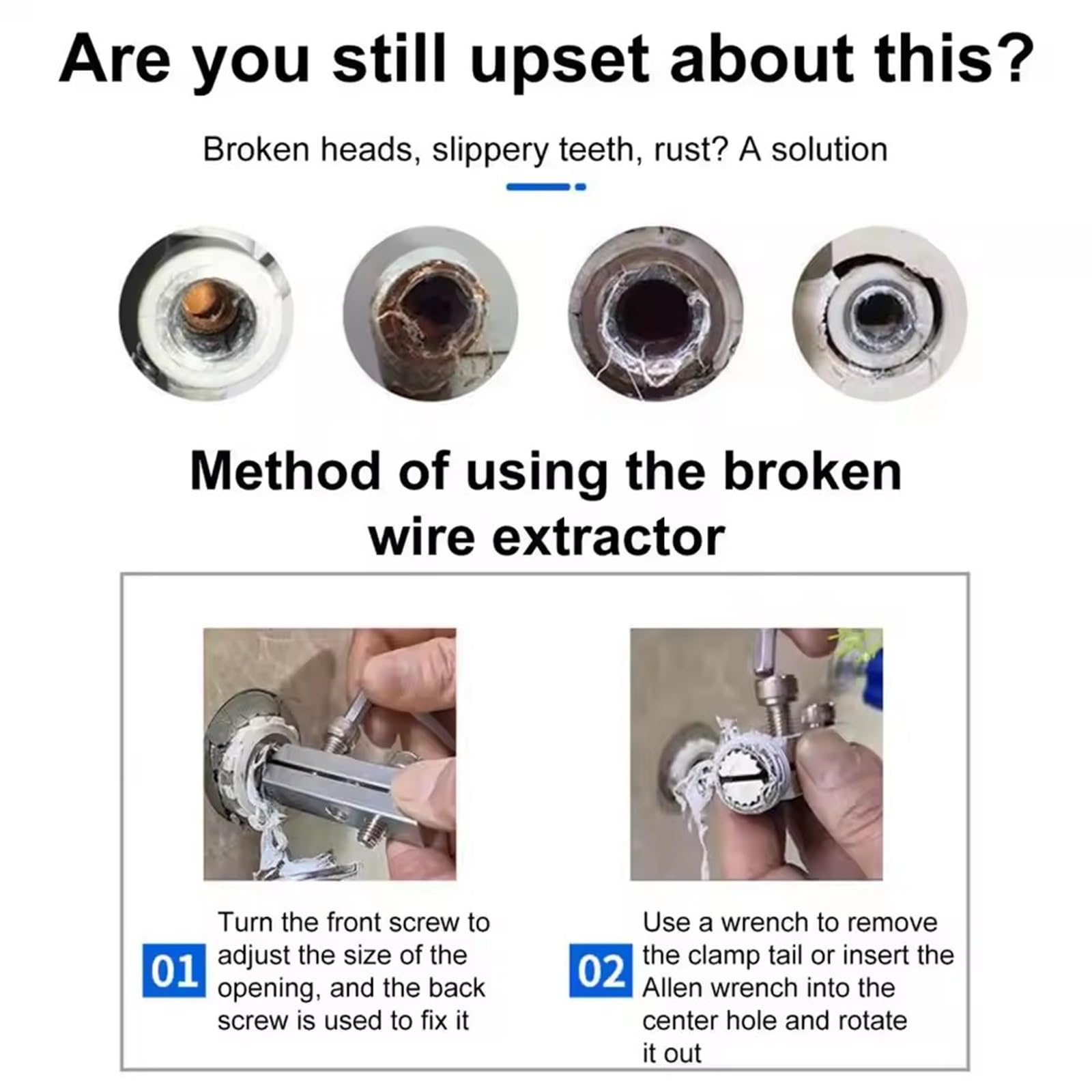 Are you still upset about this?

Broken heads, slippery teeth, rust? A solution

Method of using the broken wire extractor

01 Turn the front screw to adjust the size of the opening, and the back screw is used to fix it

02 Use a wrench to remove the clamp tail or insert the Allen wrench into the center hole and rotate it out