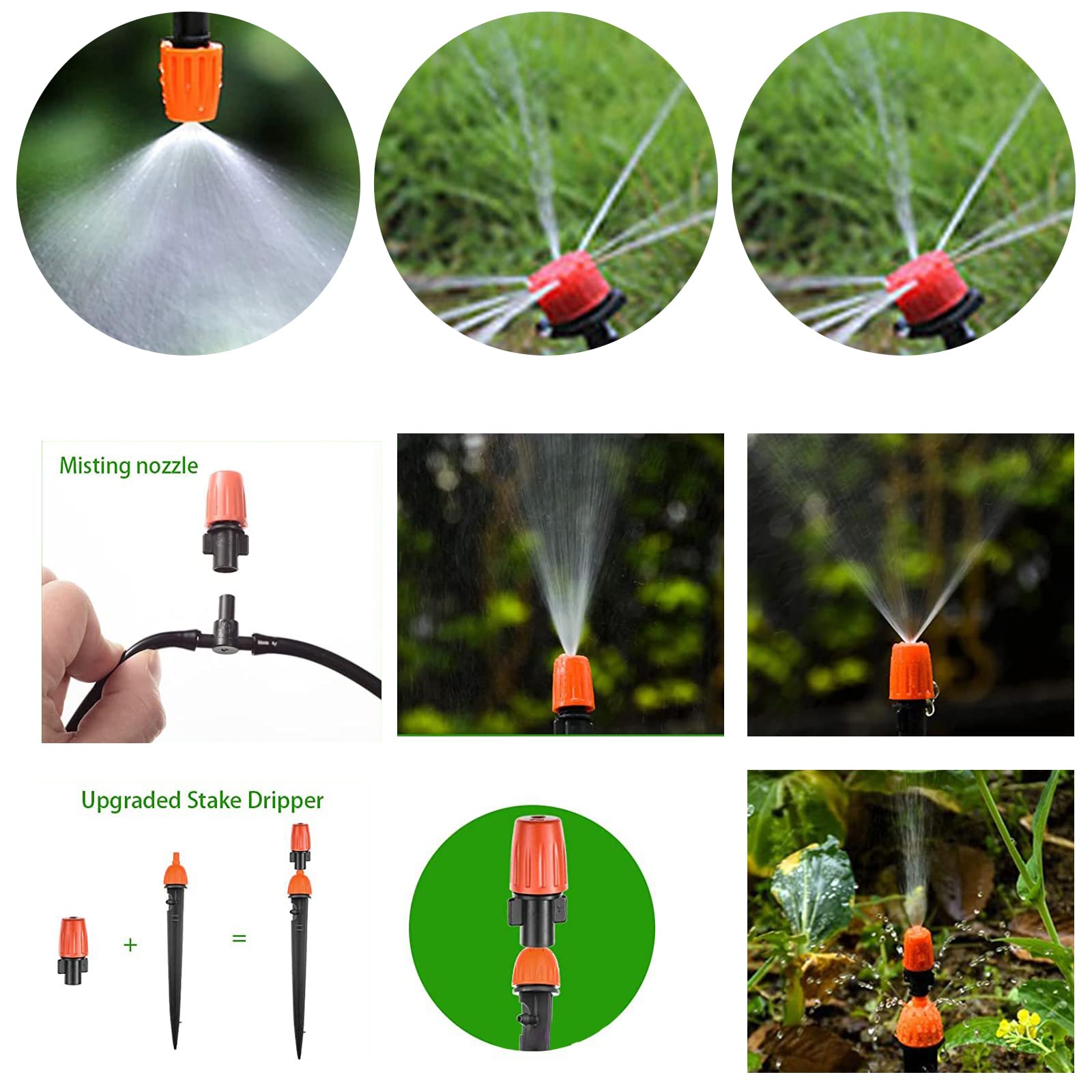 Misting nozzle

Upgraded Stake Dripper

+

=