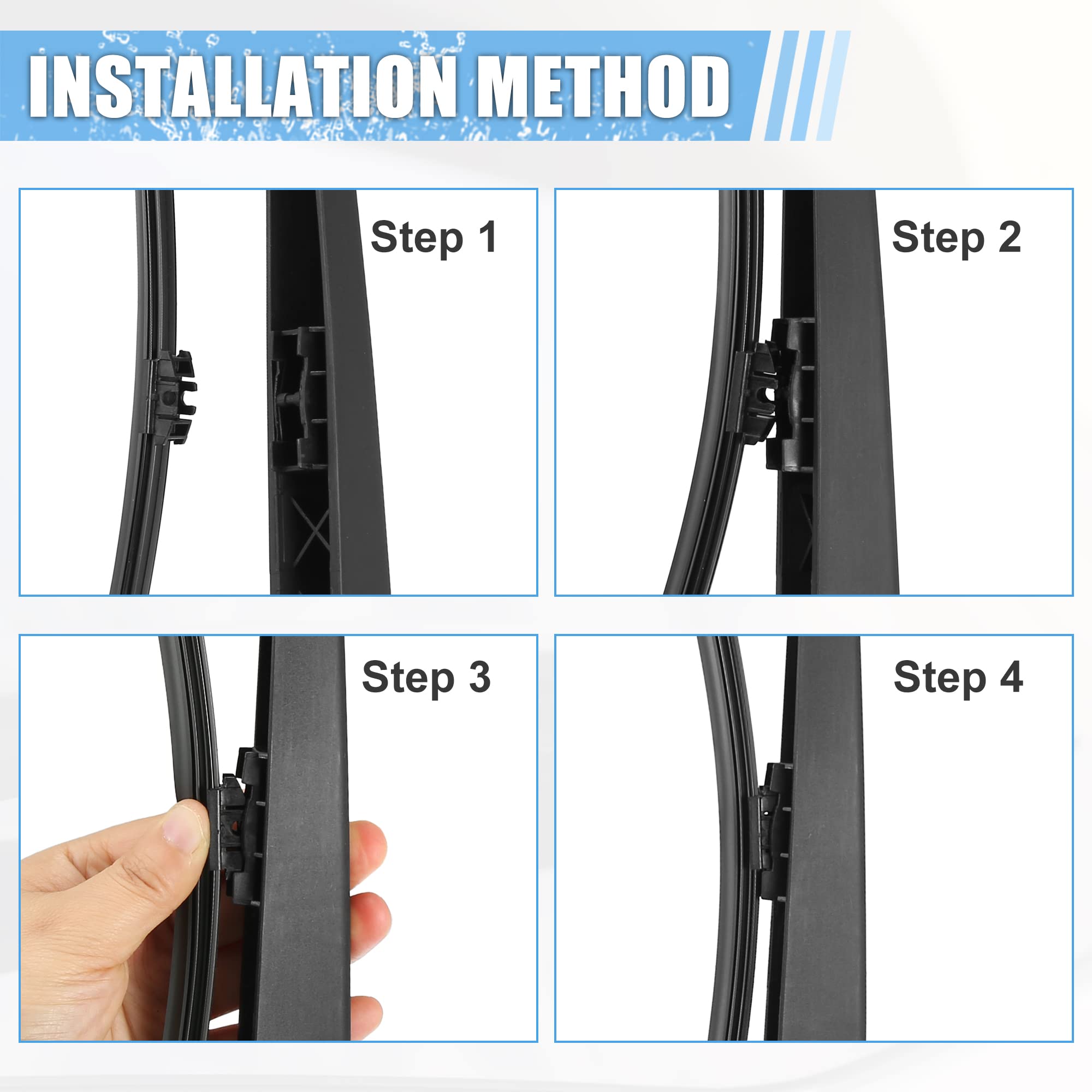 INSTALLATION METHOD

Step 1

Step 2

Step 3

Step 4