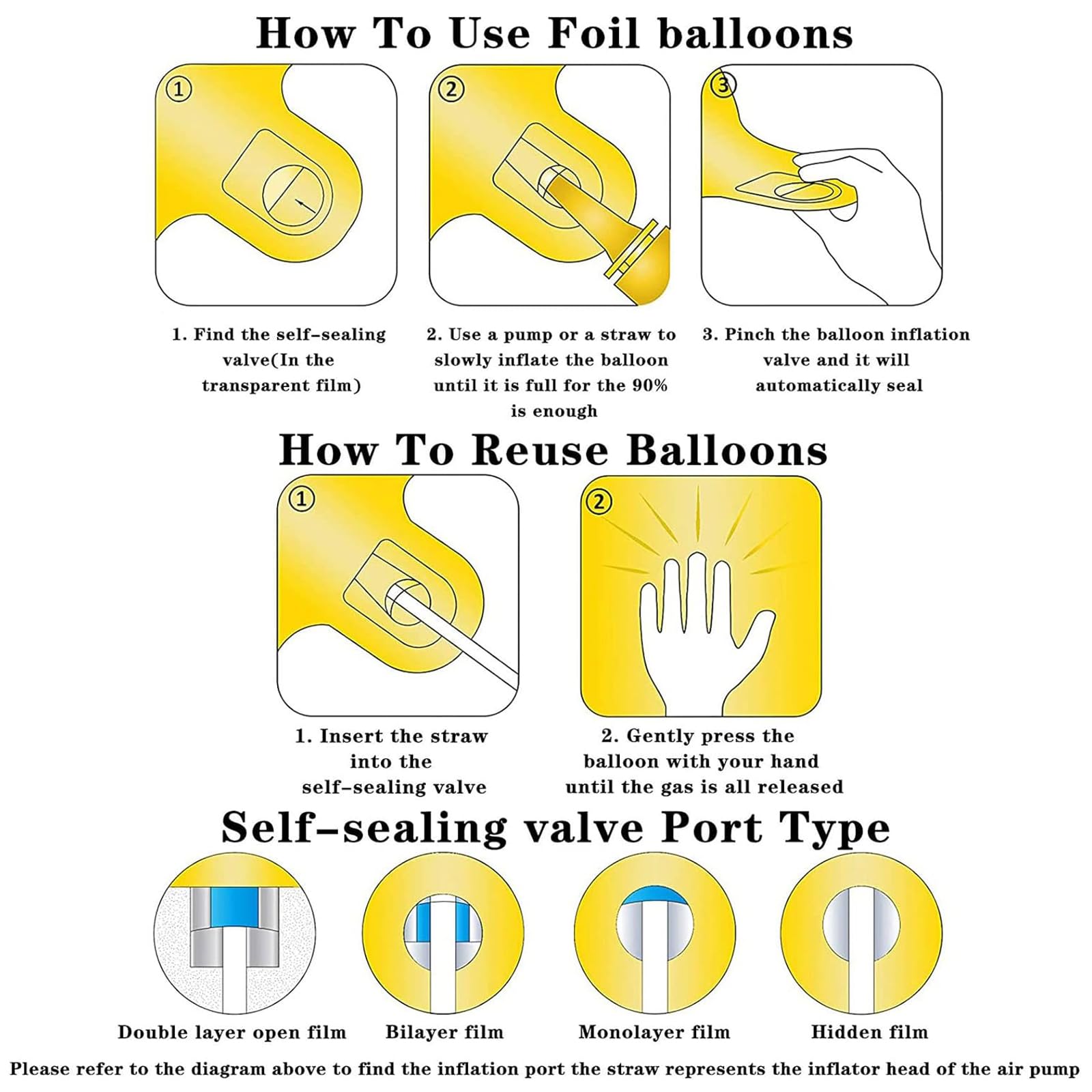 How To Use Foil balloons

①

②

③

1. Find the self-sealing valve(In the transparent film)

2. Use a pump or a straw to slowly inflate the balloon until it is full for the 90% is enough

3. Pinch the balloon inflation valve and it will automatically seal

How To Reuse Balloons

①

②

1. Insert the straw into the self-sealing valve

2. Gently press the balloon with your hand until the gas is all released

Self-sealing valve Port Type

Double layer open film

Bilayer film

Monolayer film

Hidden film

Please refer to the diagram above to find the inflation port the straw represents the inflator head of the air pump