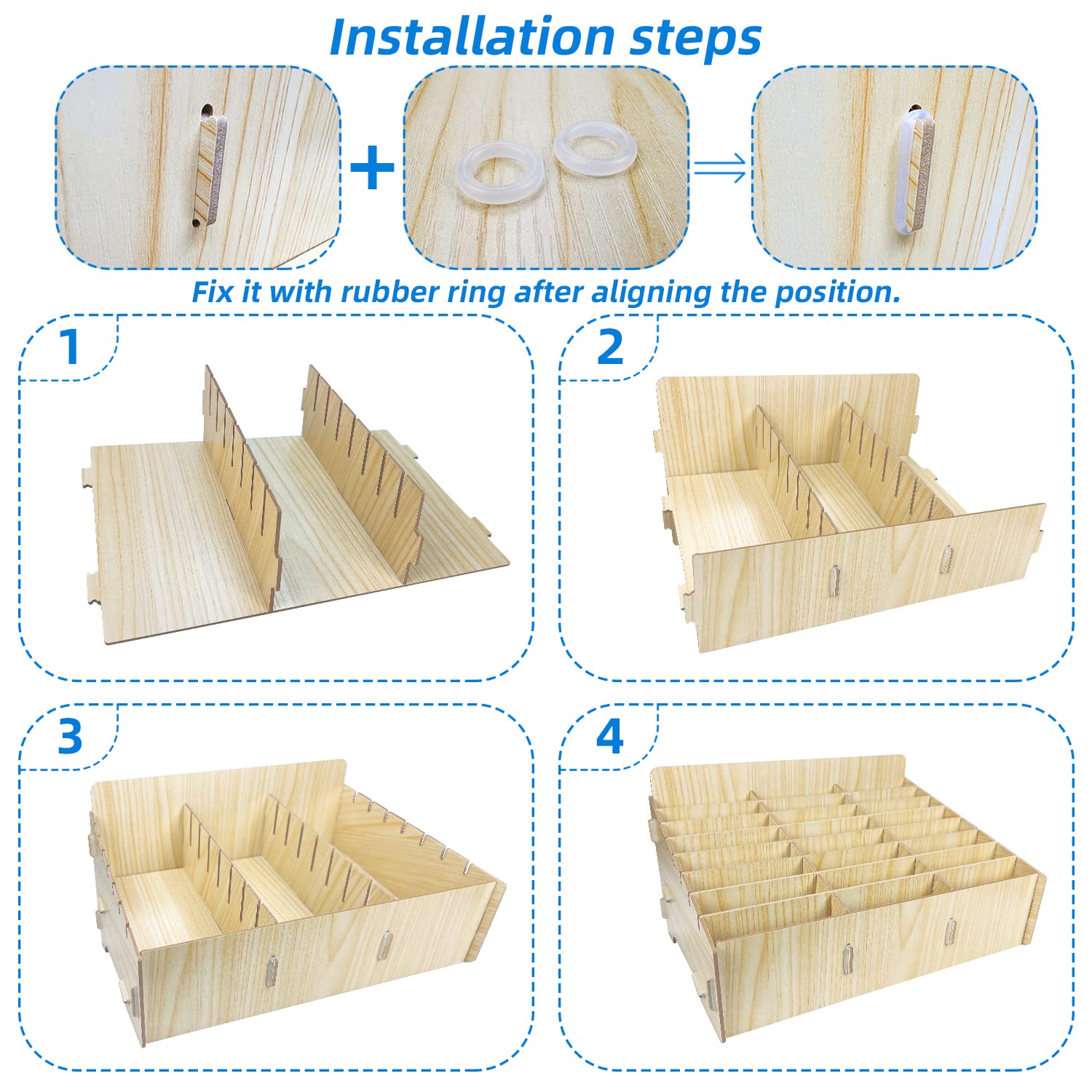 Installation steps

+

Fix it with rubber ring after aligning the position.

1

2

3

4