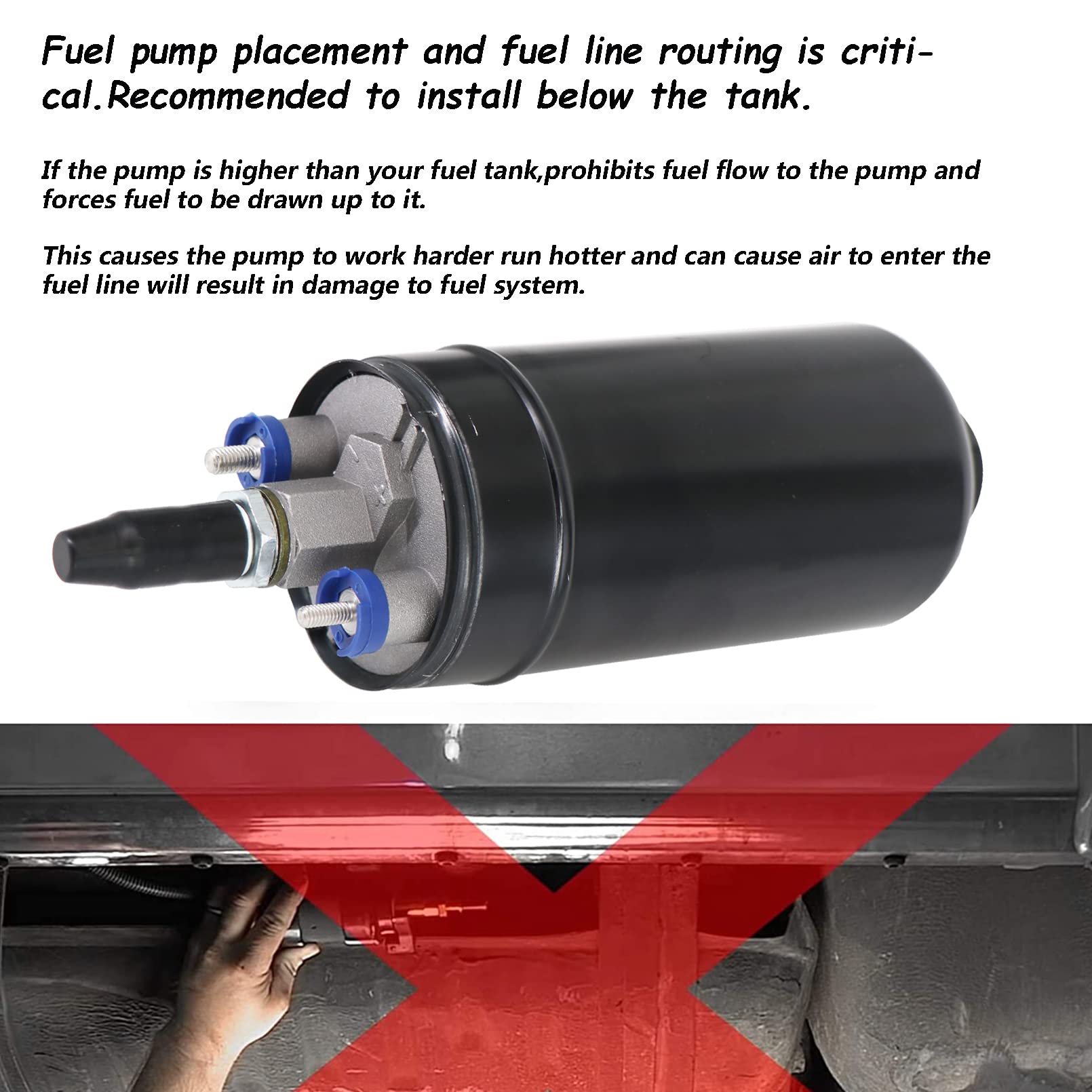 Fuel pump placement and fuel line routing is critical.Recommended to install below the tank.

If the pump is higher than your fuel tank,prohibits fuel flow to the pump and forces fuel to be drawn up to it.

This causes the pump to work harder run hotter and can cause air to enter the fuel line will result in damage to fuel system.