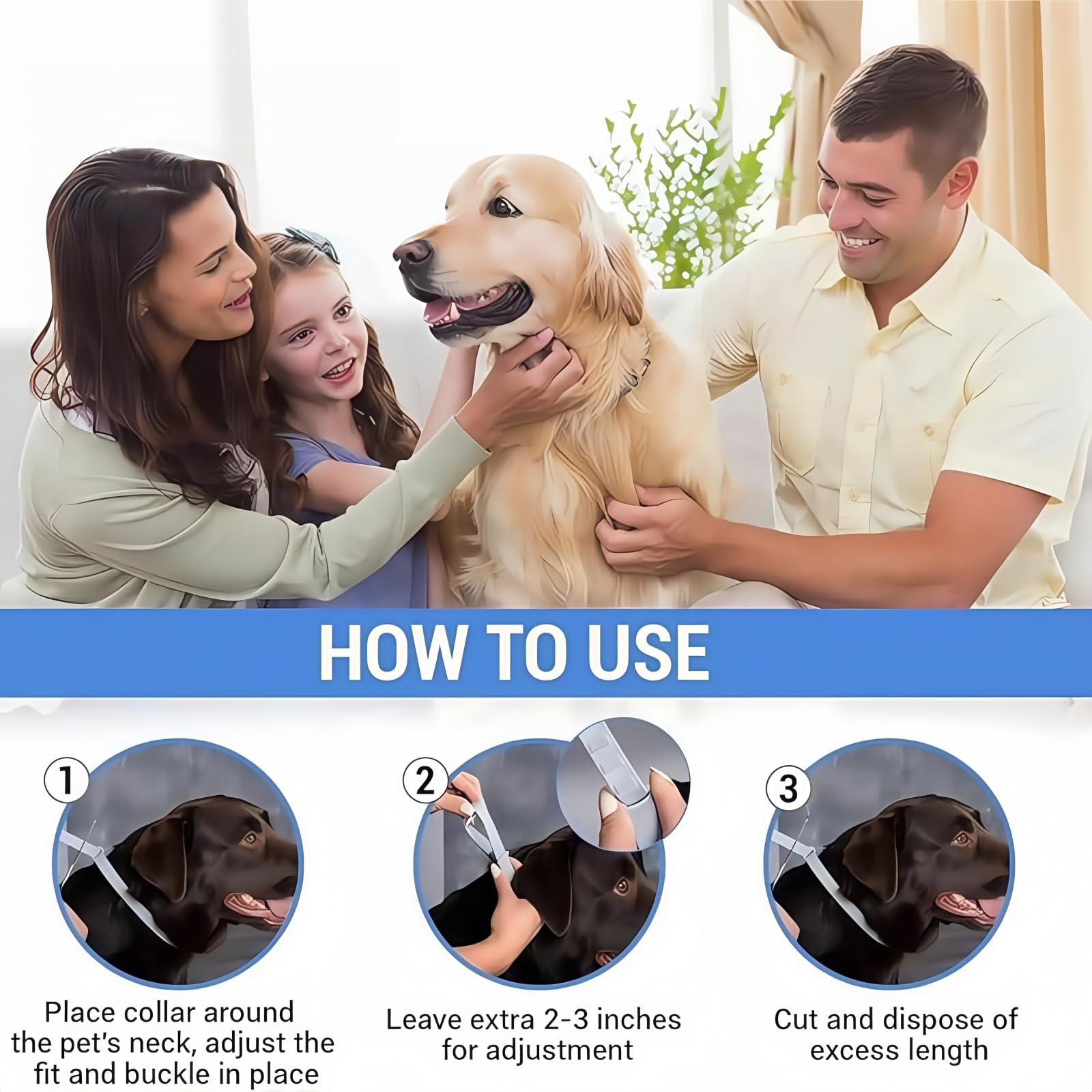 HOW TO USE

1
Place collar around the pet's neck, adjust the fit and buckle in place

2
Leave extra 2-3 inches for adjustment

3
Cut and dispose of excess length