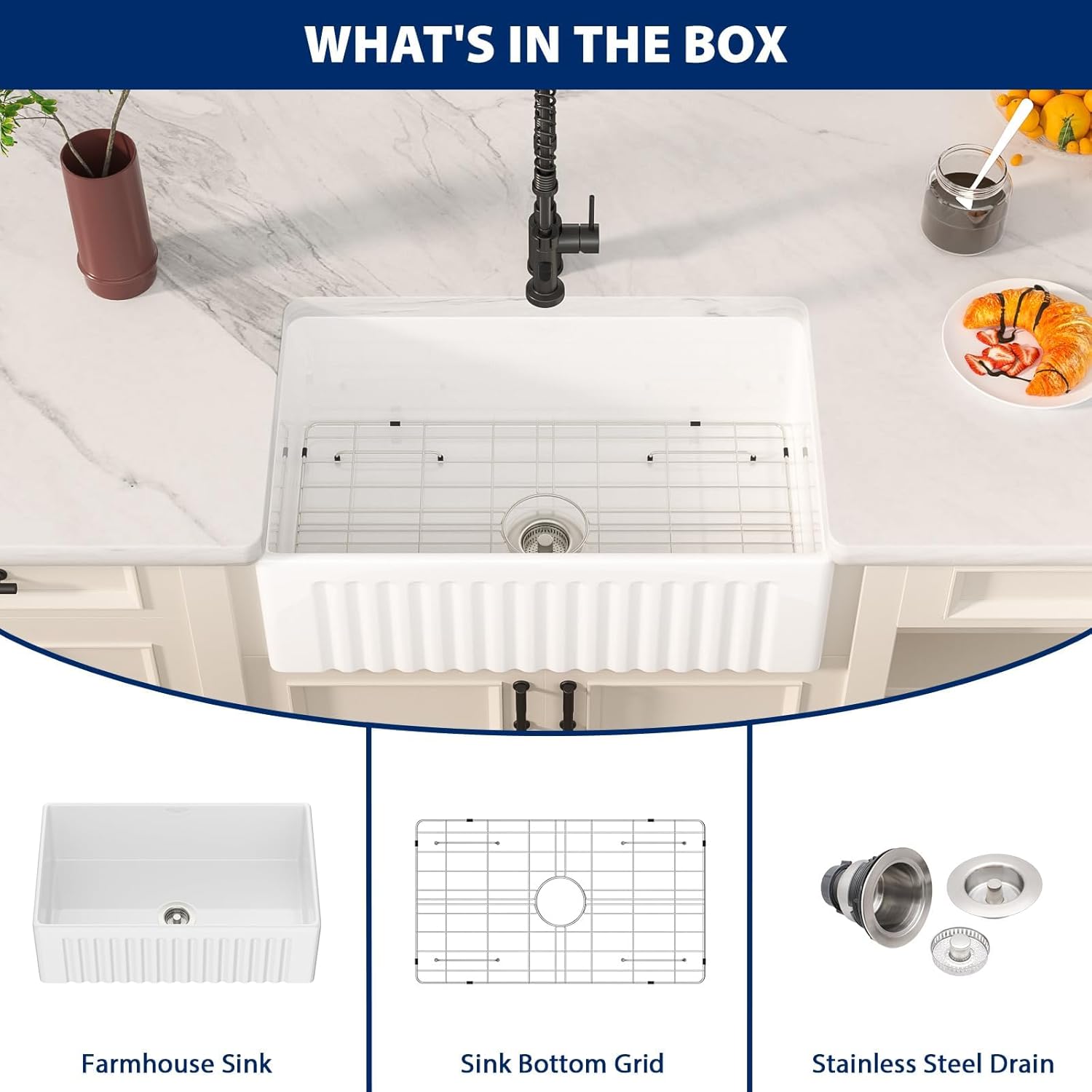 WHAT'S IN THE BOX

Farmhouse Sink

Sink Bottom Grid

Stainless Steel Drain