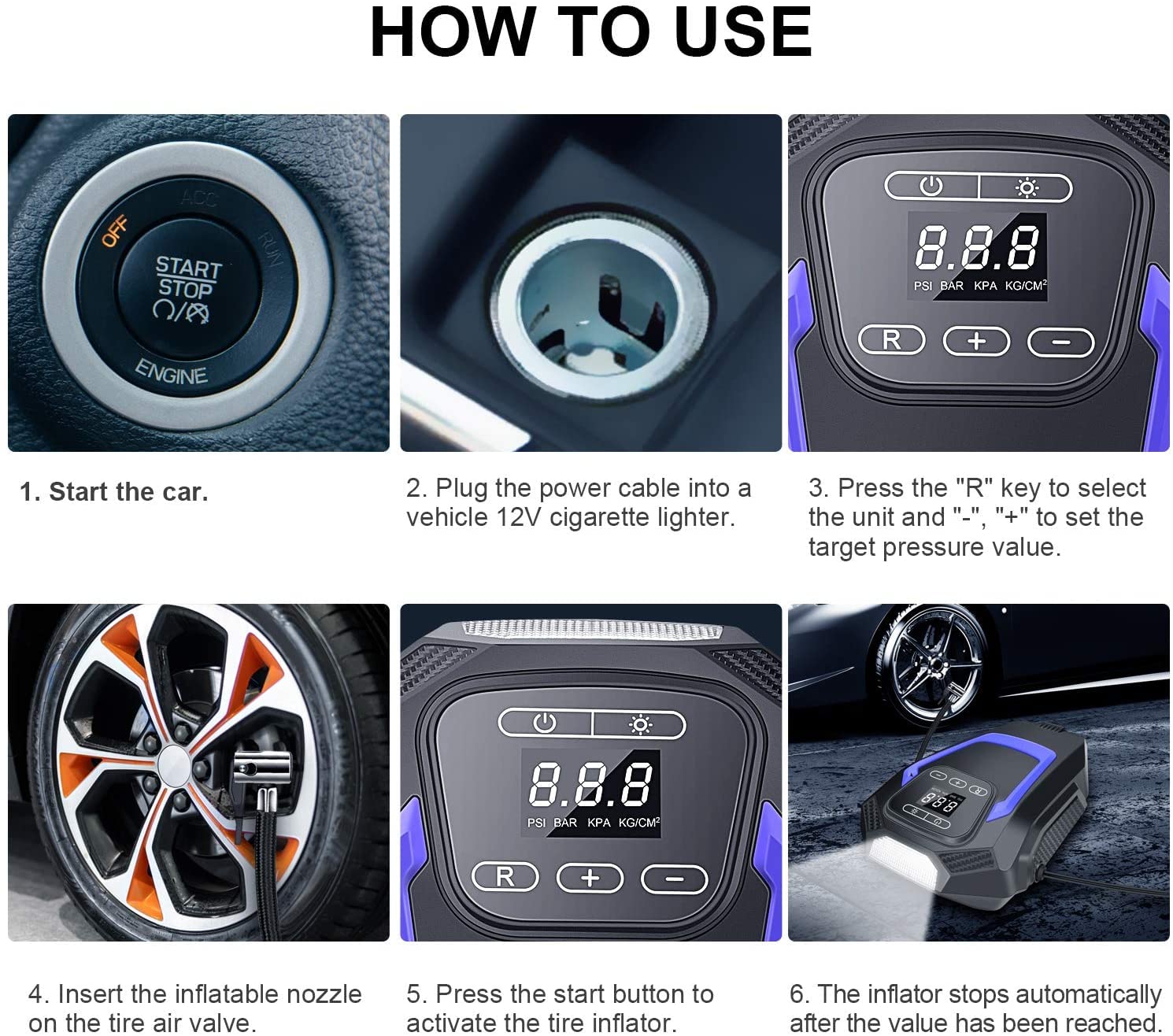 HOW TO USE

OFF
ACC
RUN
START
STOP
ENGINE

8.8.8
PSI BAR KPA KG/CM$^2$
R + −

1. Start the car.

2. Plug the power cable into a vehicle 12V cigarette lighter.

3. Press the "R" key to select the unit and "-", "+" to set the target pressure value.

8.8.8
PSI BAR KPA KG/CM$^2$
R + −

4. Insert the inflatable nozzle on the tire air valve.

5. Press the start button to activate the tire inflator.

6. The inflator stops automatically after the value has been reached.