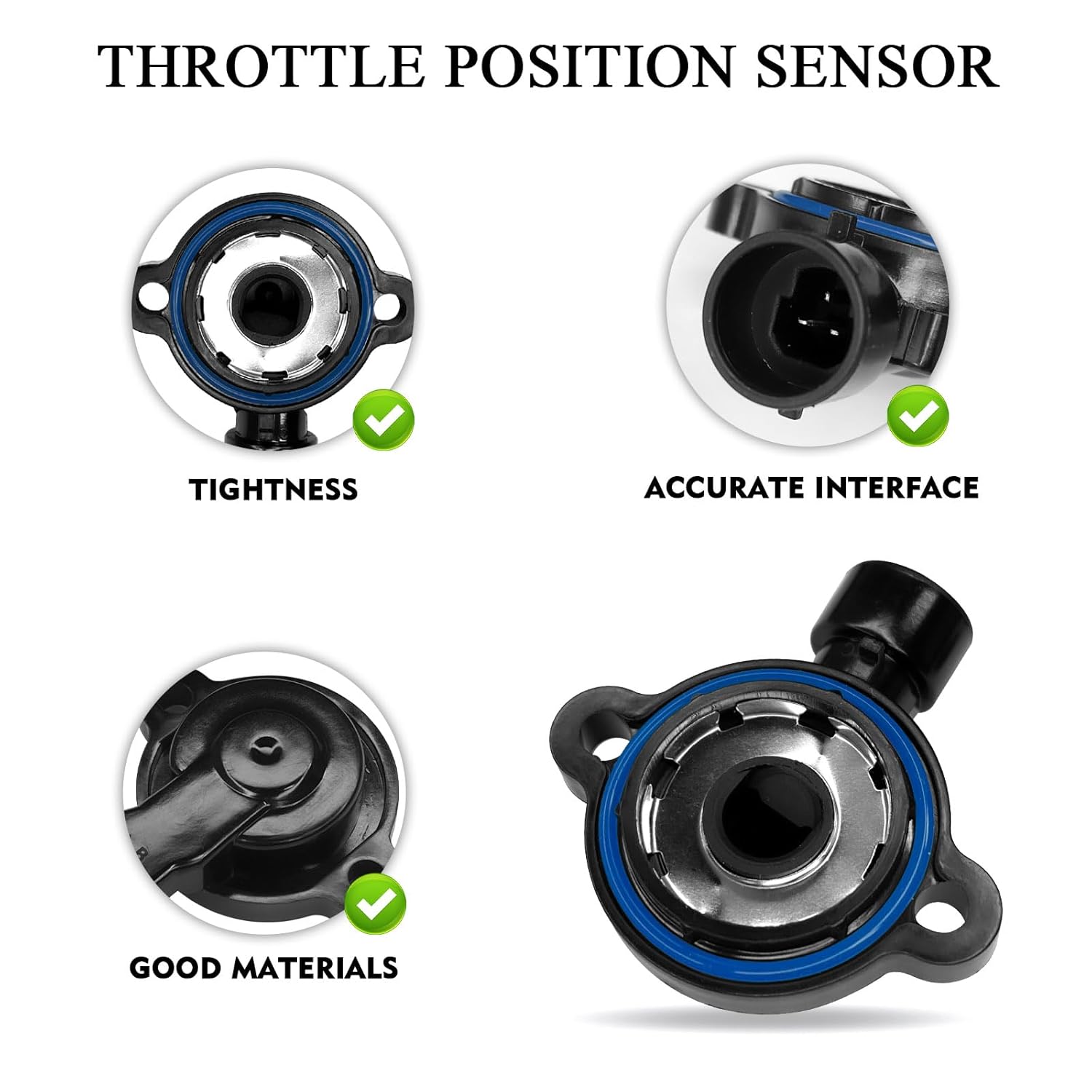 THROTTLE POSITION SENSOR

TIGHTNESS

ACCURATE INTERFACE

GOOD MATERIALS