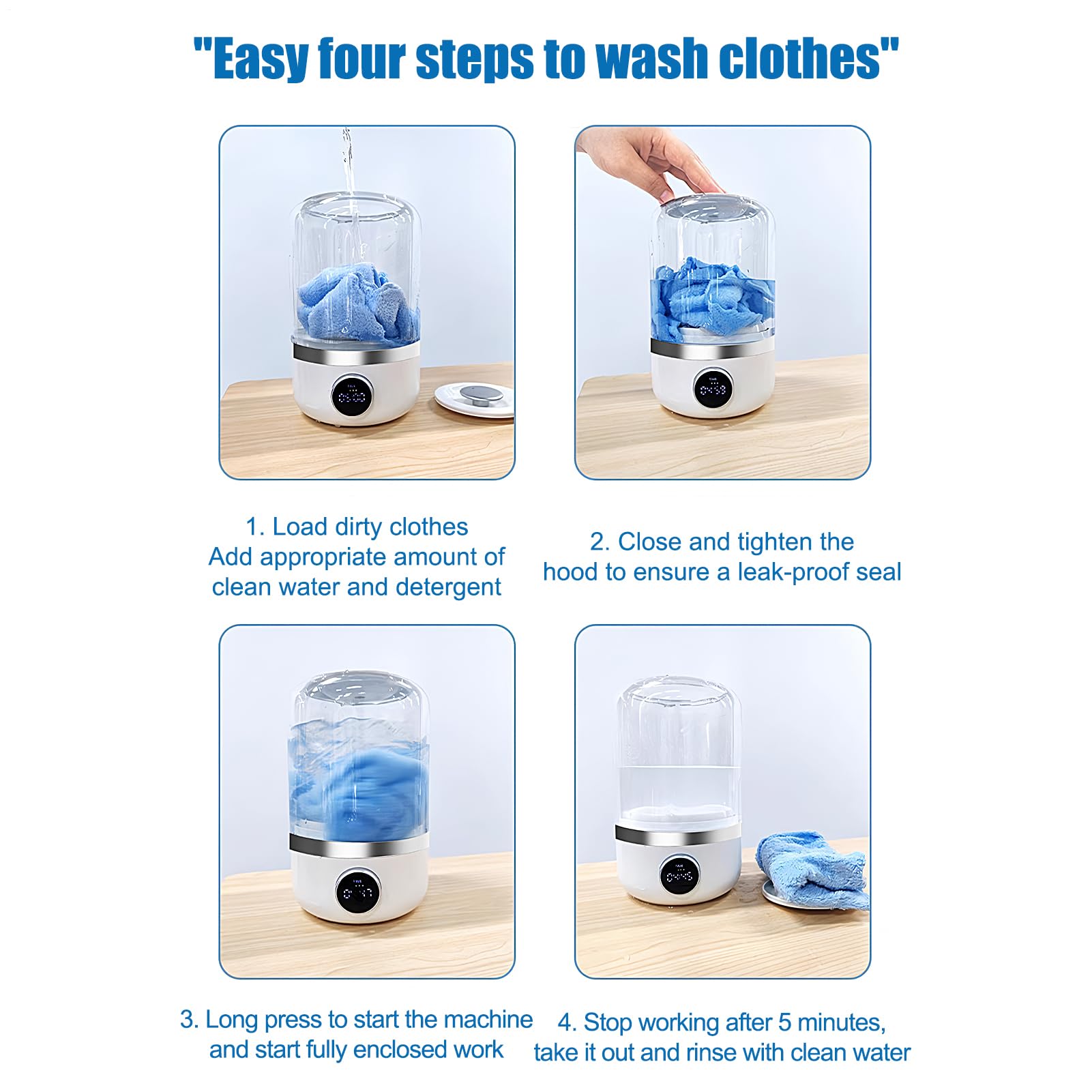 "Easy four steps to wash clothes"

1. Load dirty clothes
Add appropriate amount of clean water and detergent

2. Close and tighten the hood to ensure a leak-proof seal

3. Long press to start the machine and start fully enclosed work

4. Stop working after 5 minutes, take it out and rinse with clean water