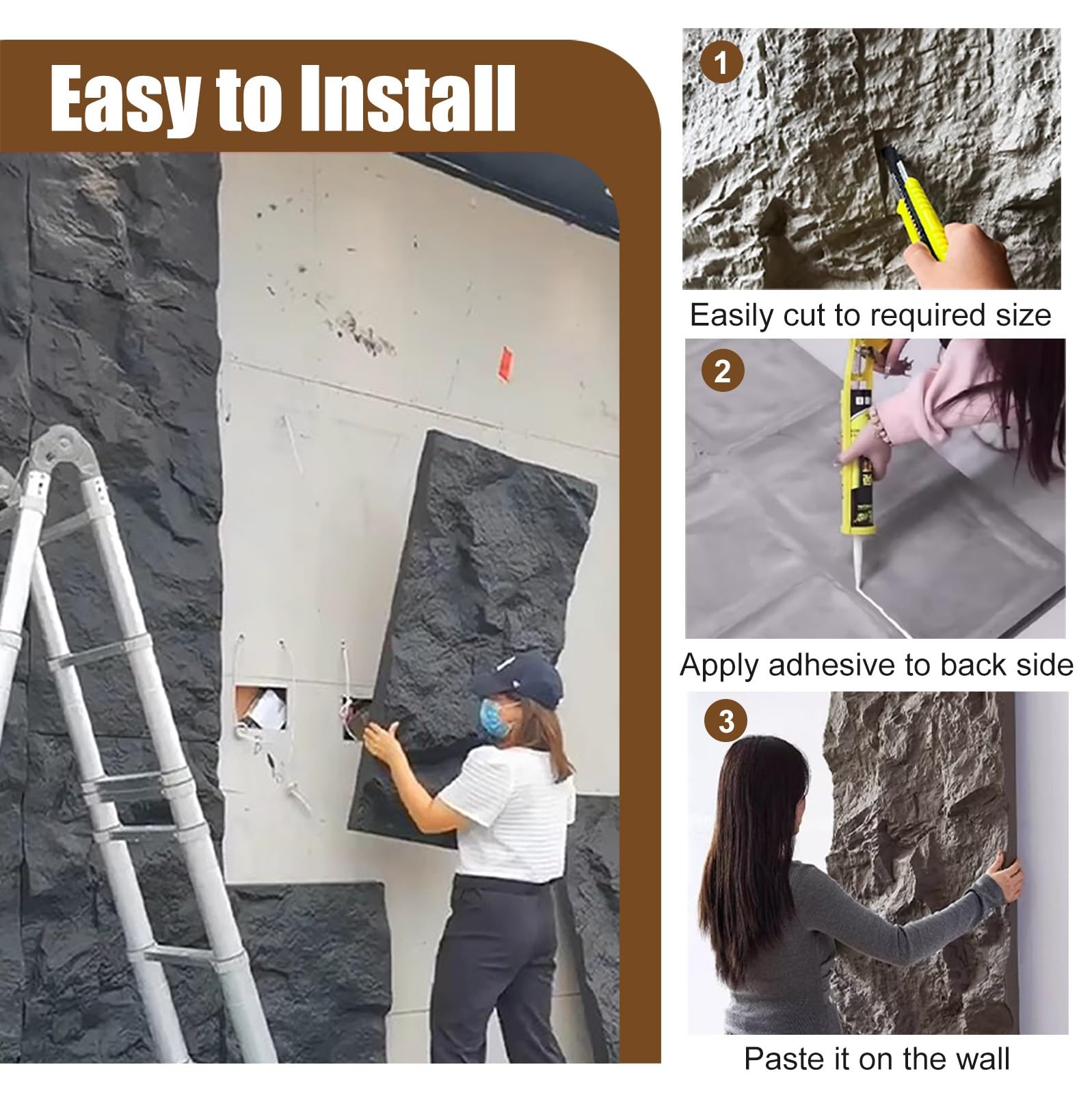 Easy to Install

1

Easily cut to required size

2

Apply adhesive to back side

3

Paste it on the wall